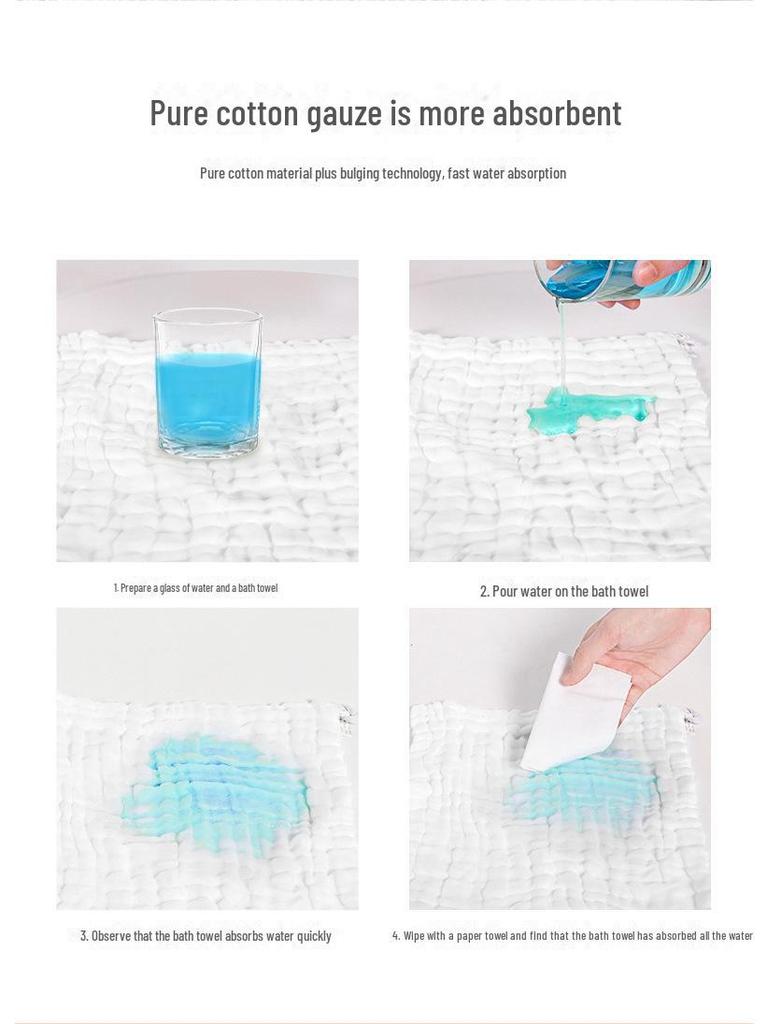 Pure cotton gauze is more absorbent

Pure cotton material plus bulging technology, fast water absorption

1. Prepare a glass of water and a bath towel

2. Pour water on the bath towel

3. Observe that the bath towel absorbs water quickly

4. Wipe with a paper towel and find that the bath towel has absorbed all the water