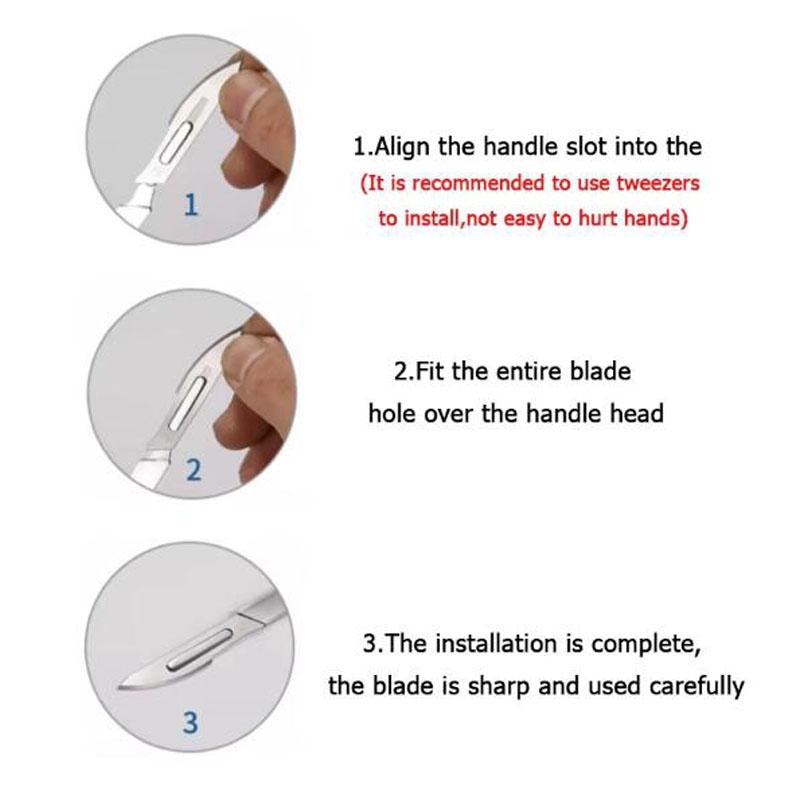 1

1.Align the handle slot into the

(It is recommended to use tweezers to install,not easy to hurt hands)

2

2.Fit the entire blade hole over the handle head

3

3.The installation is complete, the blade is sharp and used carefully