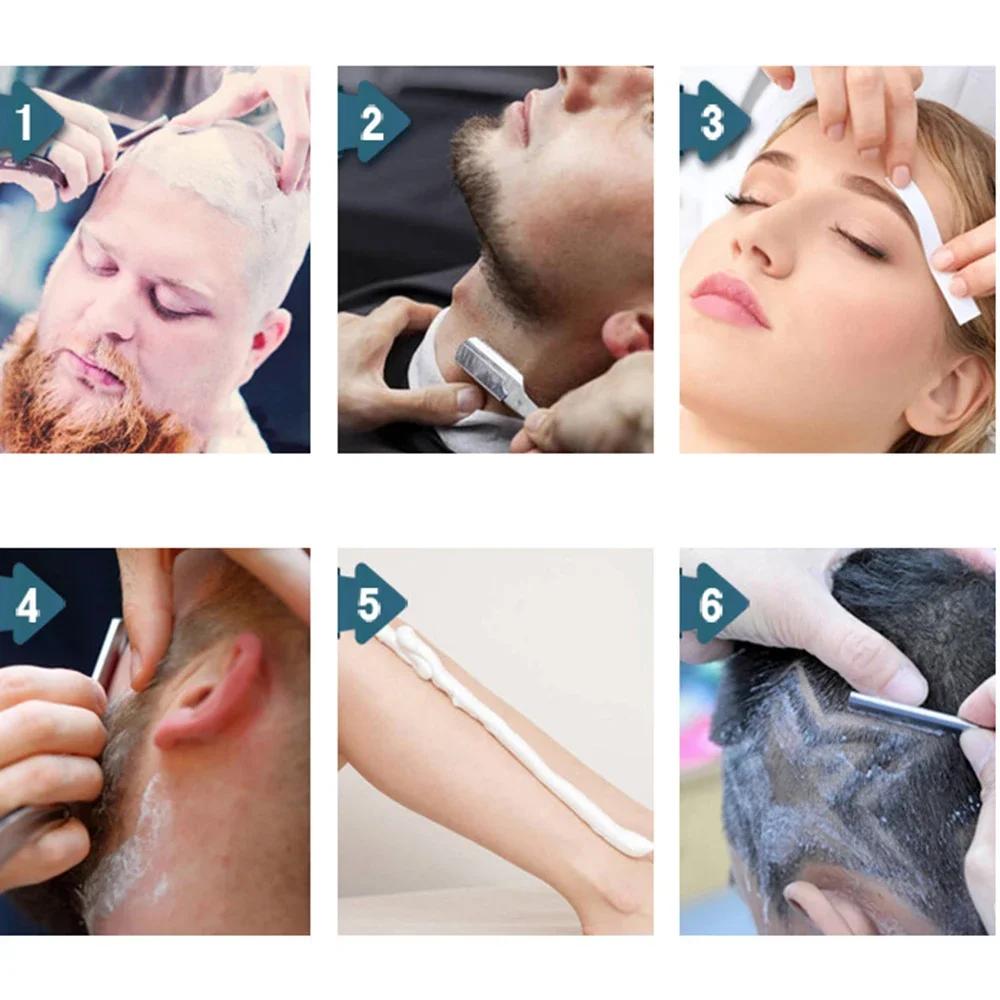 1
2
3
4
5
6