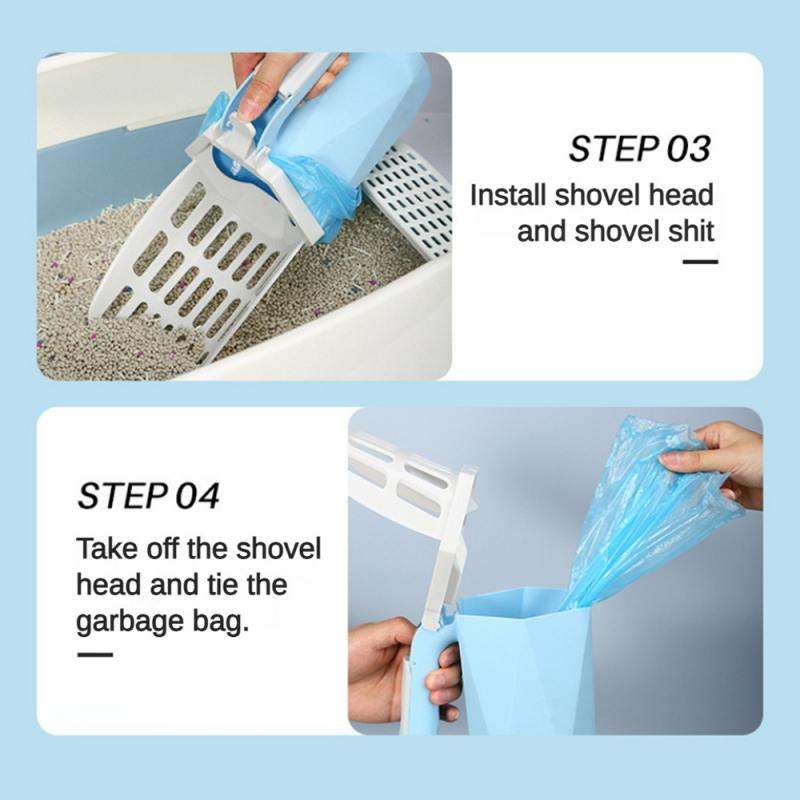 STEP 03

Install shovel head and shovel shit

STEP 04

Take off the shovel head and tie the garbage bag.