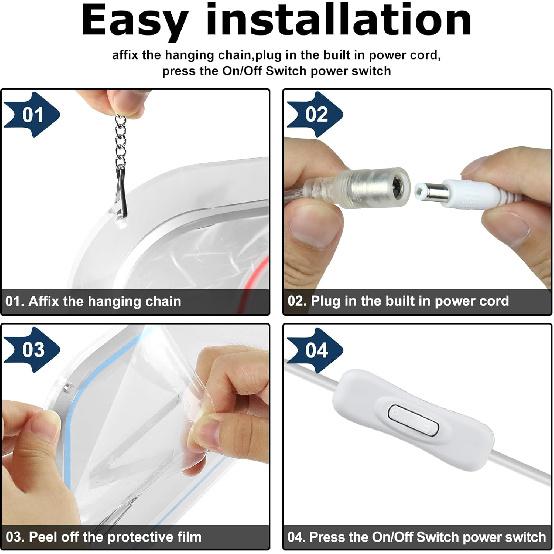 Easy installation

affix the hanging chain,plug in the built in power cord, press the On/Off Switch power switch

01

01. Affix the hanging chain

02

02. Plug in the built in power cord

03

03. Peel off the protective film

04

04. Press the On/Off Switch power switch