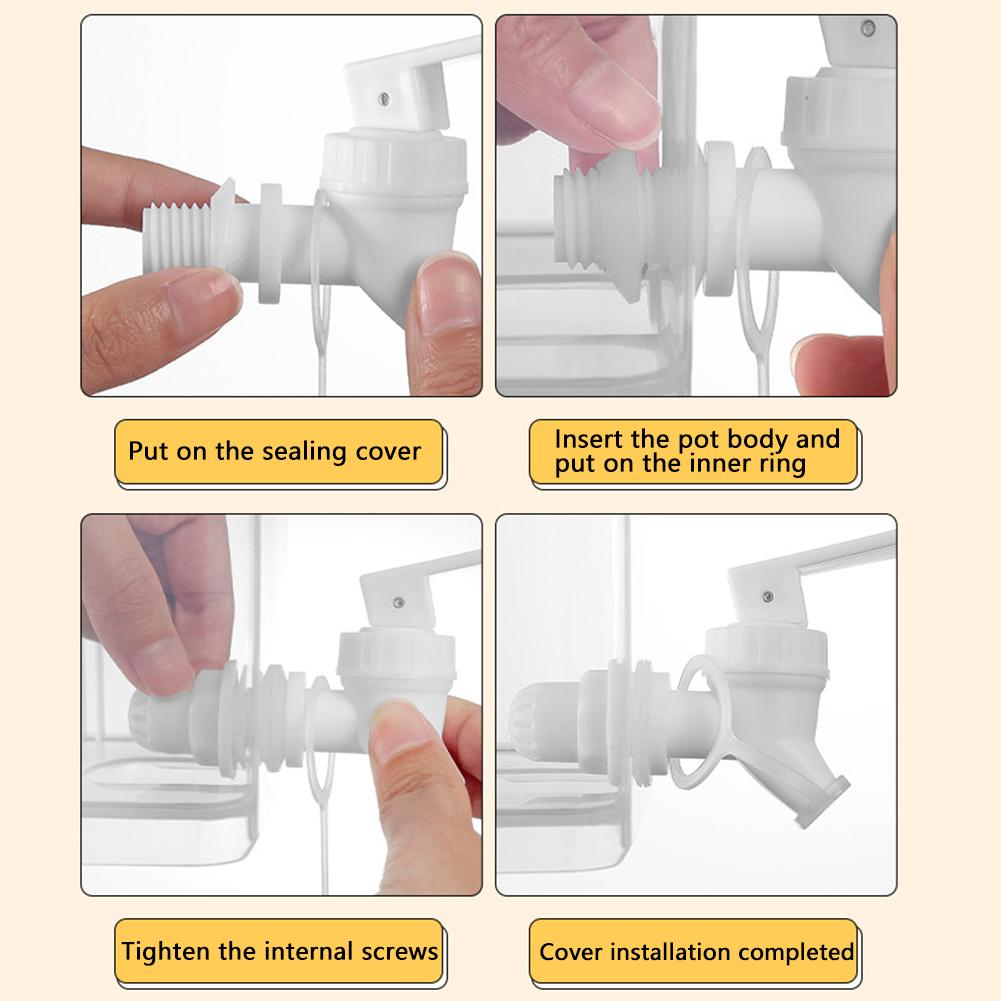 Put on the sealing cover

Insert the pot body and put on the inner ring

Tighten the internal screws

Cover installation completed