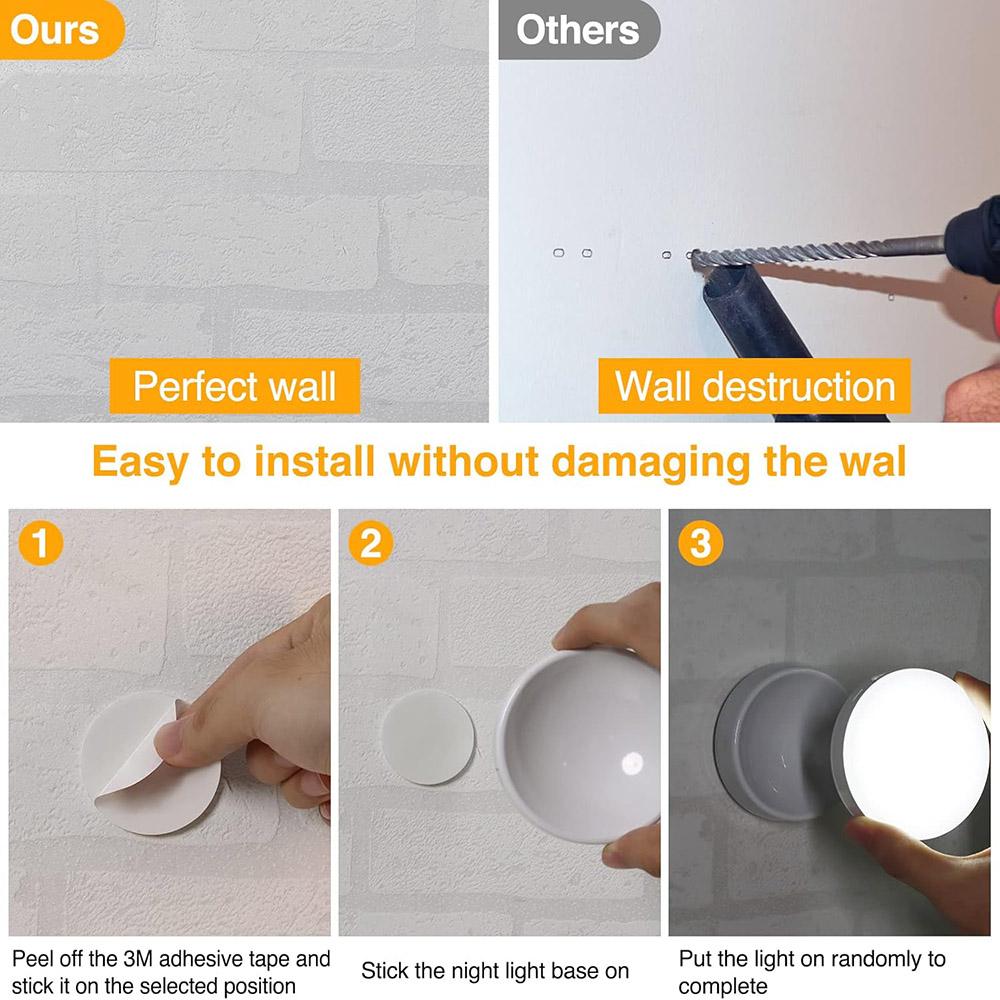 Ours

Perfect wall

Others

Wall destruction

Easy to install without damaging the wal

1

Peel off the 3M adhesive tape and stick it on the selected position

2

Stick the night light base on

3

Put the light on randomly to complete