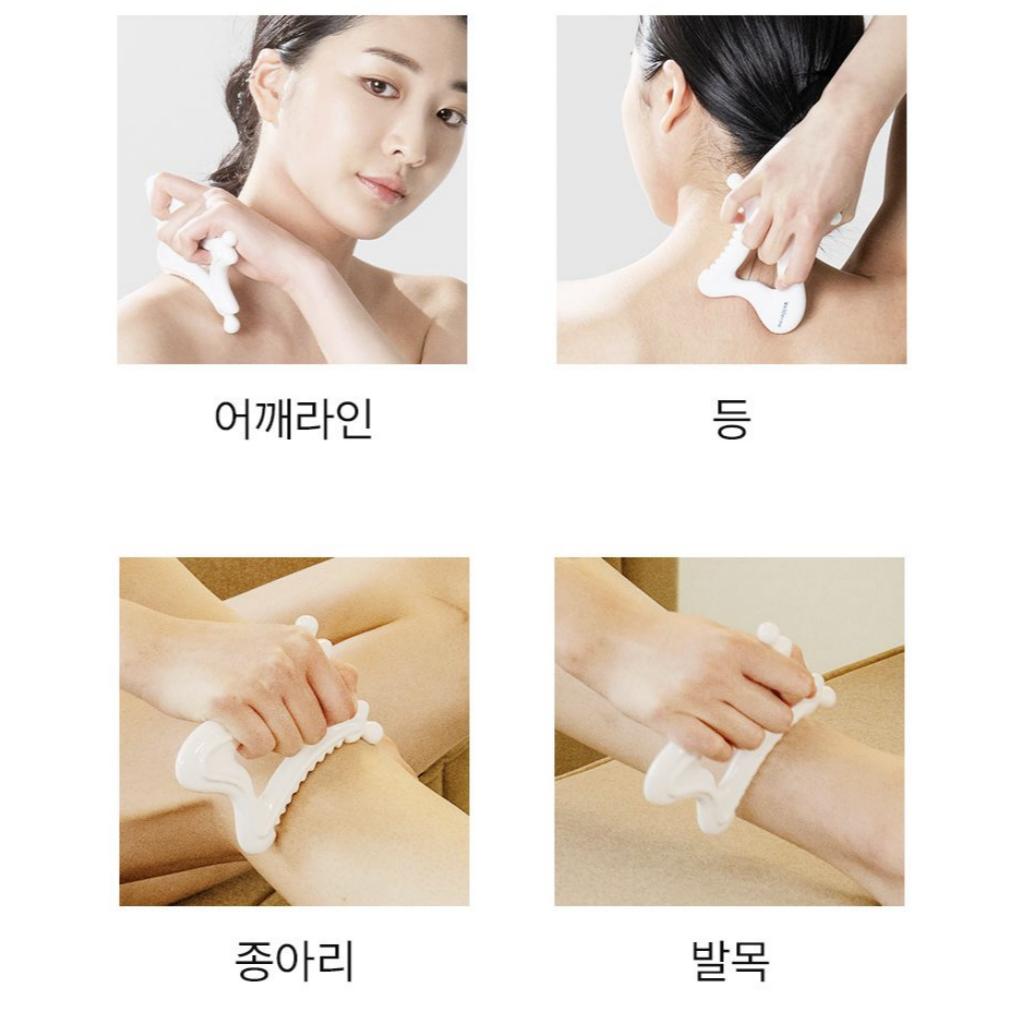 어깨라인

등

종아리

발목