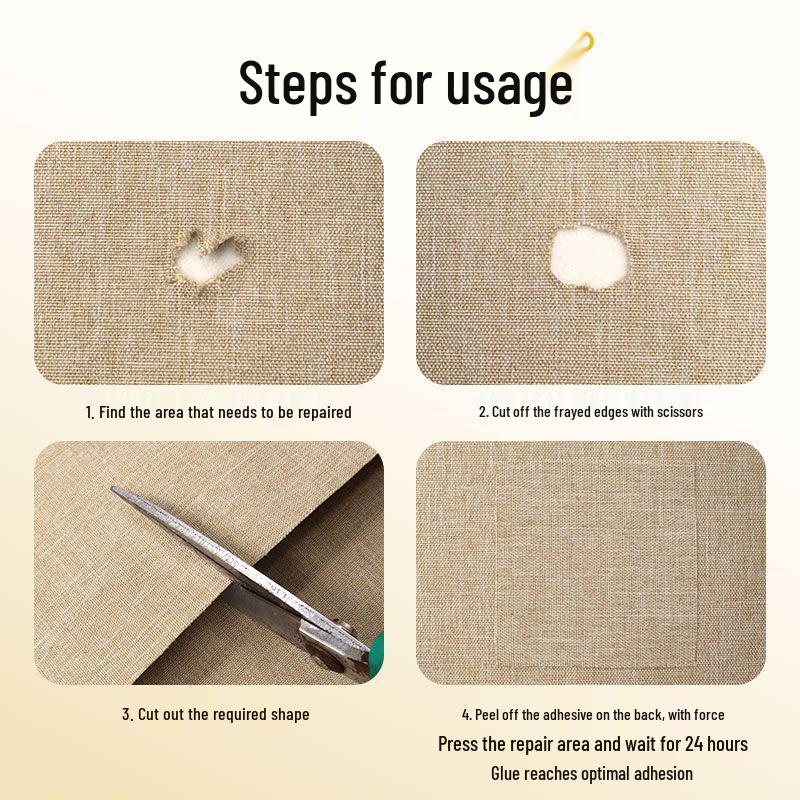 Steps for usage

1. Find the area that needs to be repaired

2. Cut off the frayed edges with scissors

3. Cut out the required shape

4. Peel off the adhesive on the back, with force
Press the repair area and wait for 24 hours
Glue reaches optimal adhesion