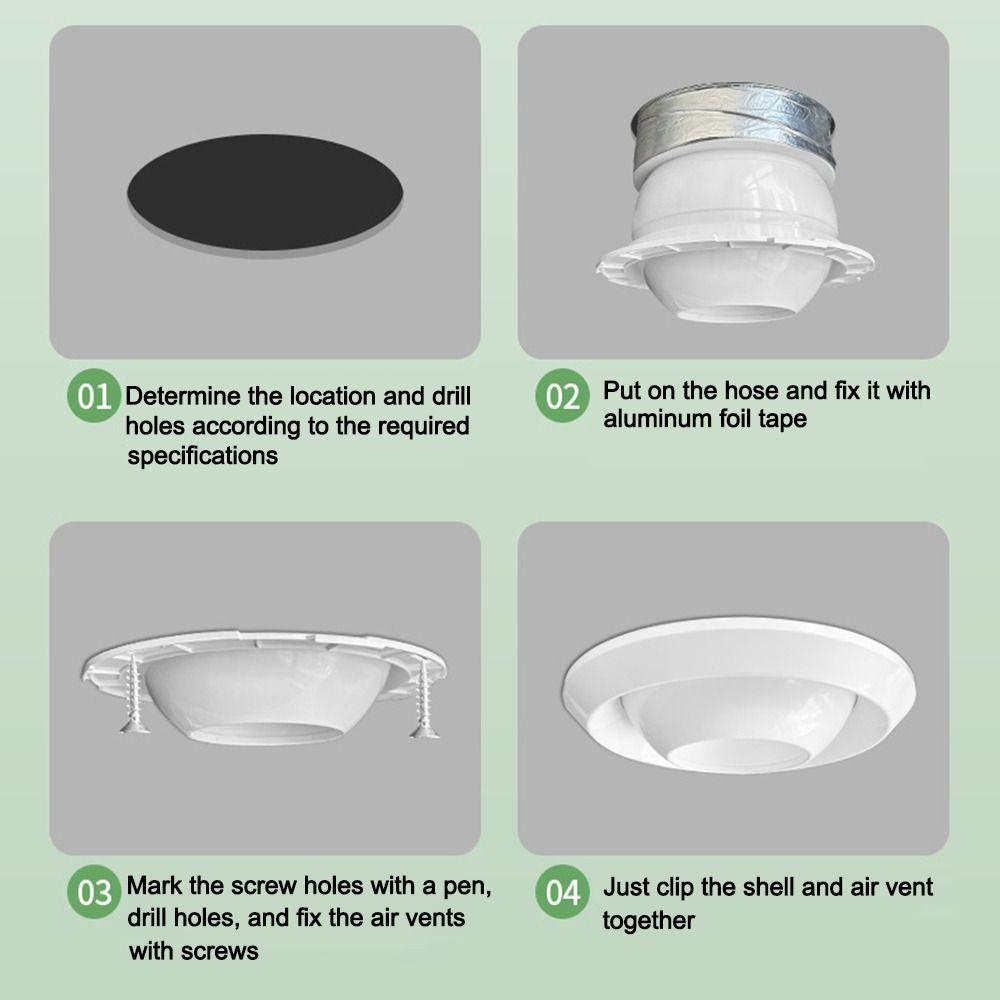 01 Determine the location and drill holes according to the required specifications

02 Put on the hose and fix it with aluminum foil tape

03 Mark the screw holes with a pen, drill holes, and fix the air vents with screws

04 Just clip the shell and air vent together