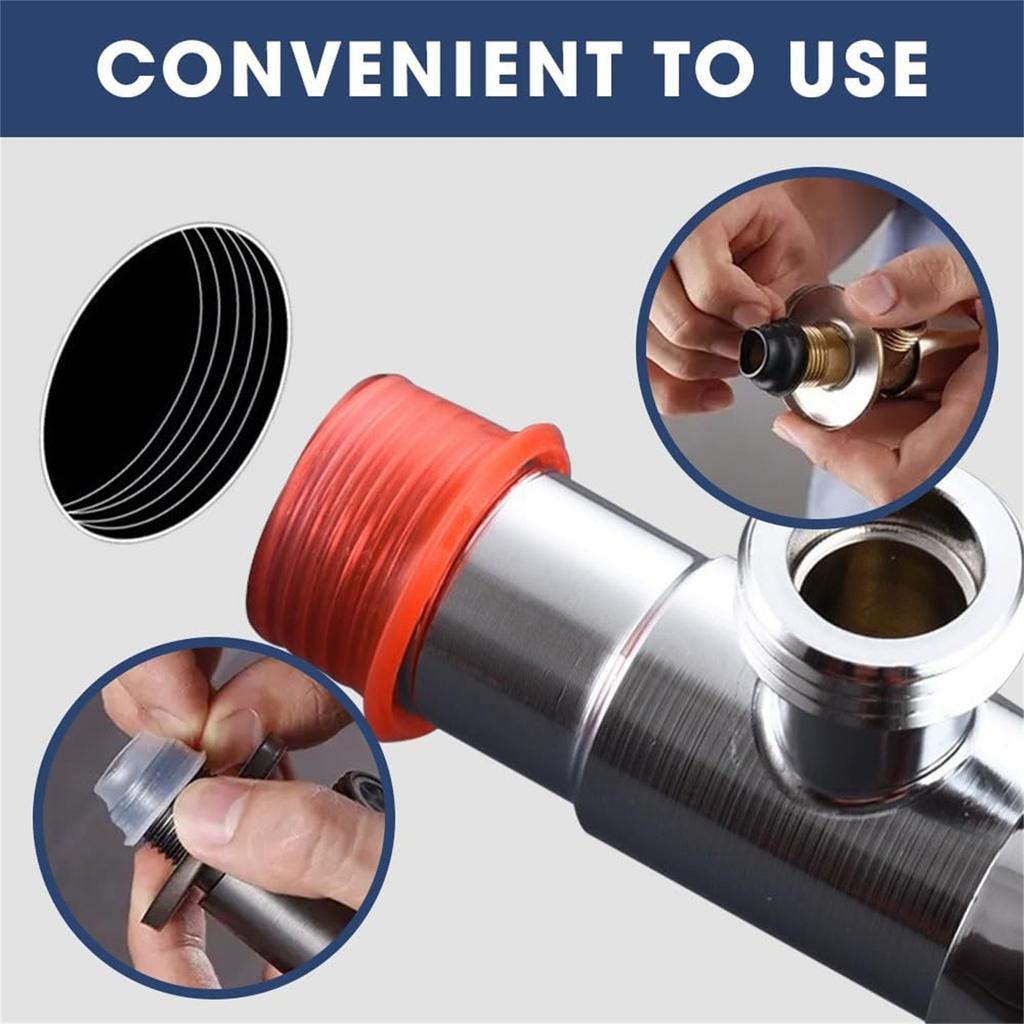 CONVENIENT TO USE