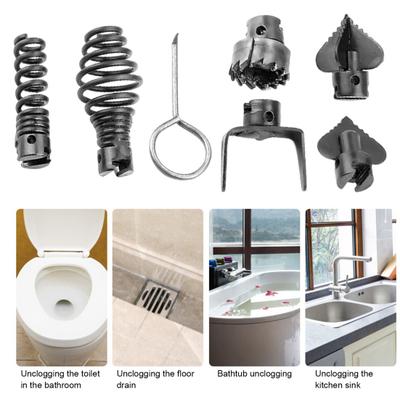 Unclogging the toilet in the bathroom

Unclogging the floor drain

Bathtub unclogging

Unclogging the kitchen sink