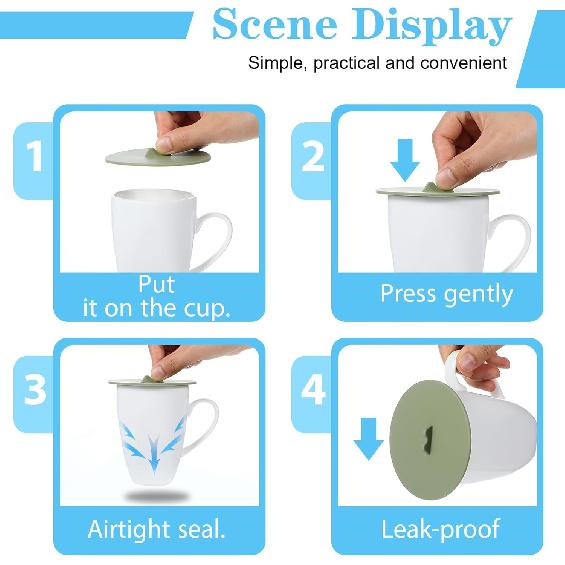 Scene Display

Simple, practical and convenient

1

Put it on the cup.

2

Press gently

3

Airtight seal.

4

Leak-proof