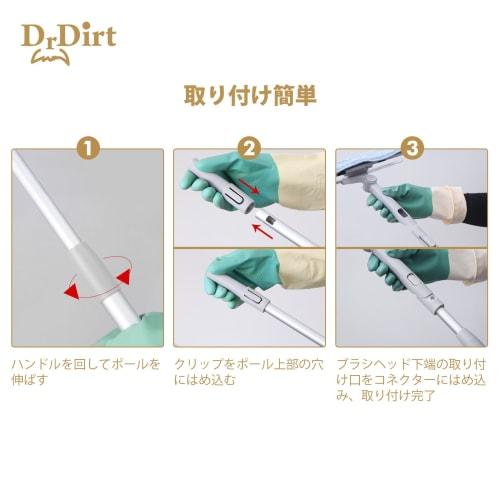 DrDirt

取り付け簡単

1

2

3

ハンドルを回してポールを伸ばす

クリップをポール上部の穴にはめ込む

ブラシヘッド下端の取り付け口をコネクターにはめ込み、取り付け完了