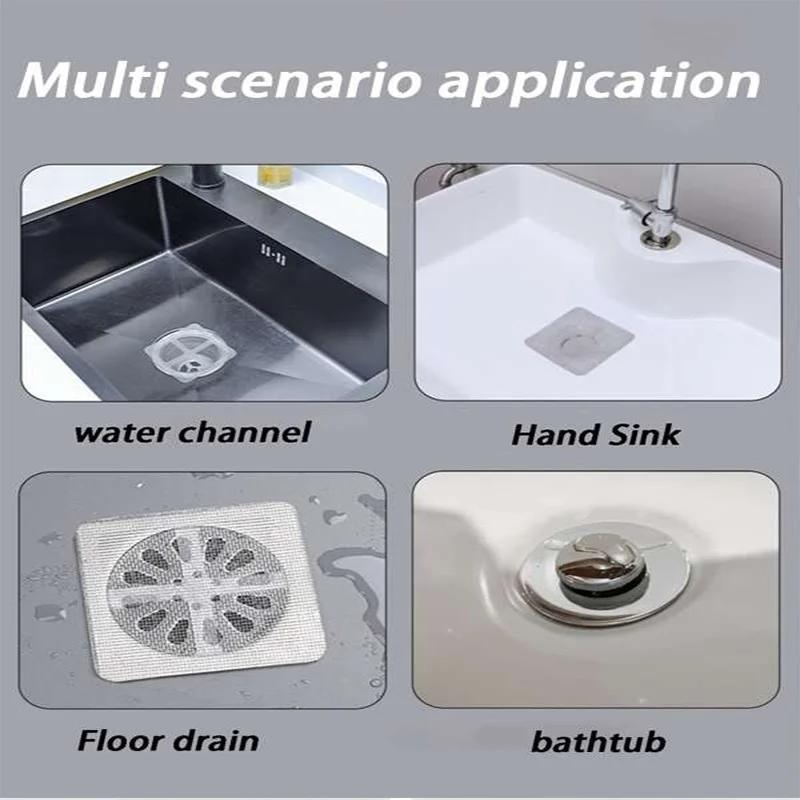 Multi scenario application

water channel

Hand Sink

Floor drain

bathtub