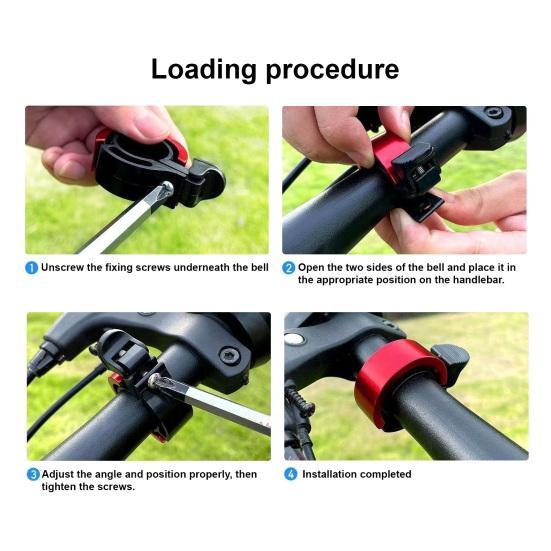 Loading procedure

1 Unscrew the fixing screws underneath the bell

2 Open the two sides of the bell and place it in the appropriate position on the handlebar.

3 Adjust the angle and position properly, then tighten the screws.

4 Installation completed