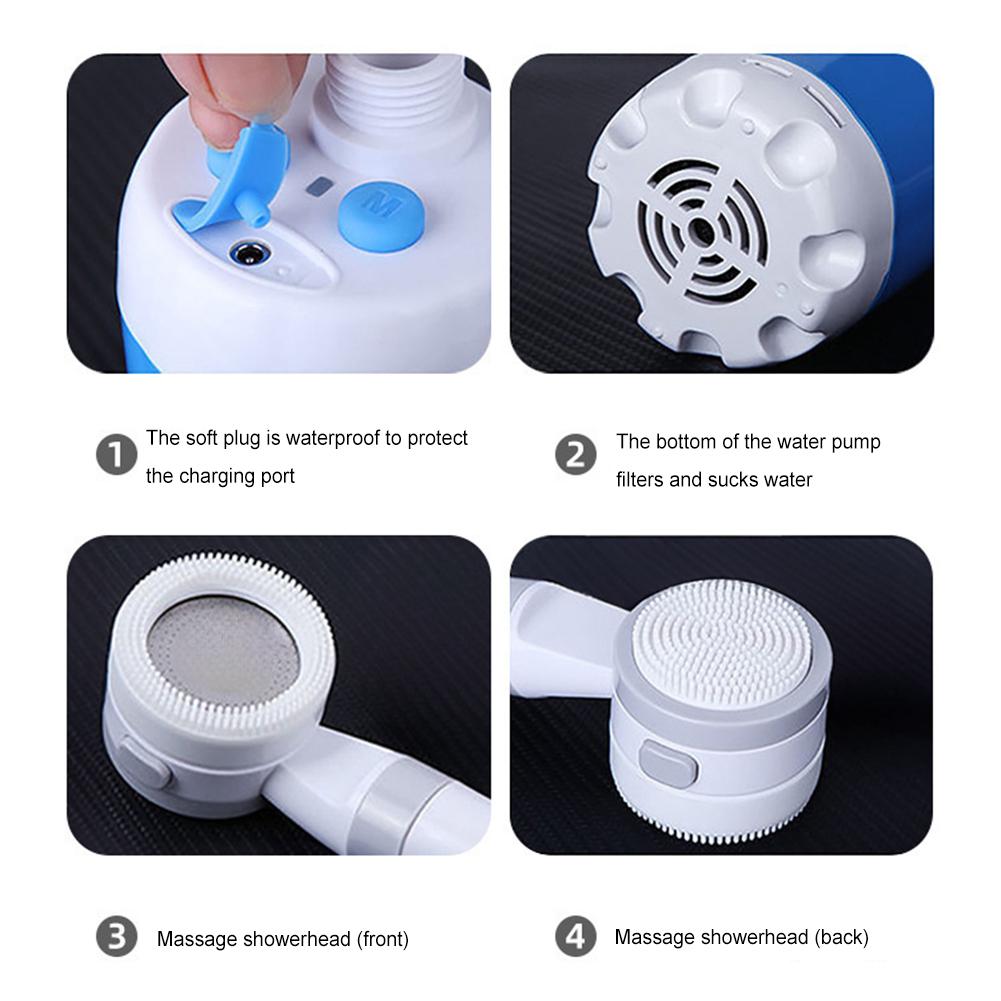 M

1 The soft plug is waterproof to protect the charging port

2 The bottom of the water pump filters and sucks water

3 Massage showerhead (front)

4 Massage showerhead (back)