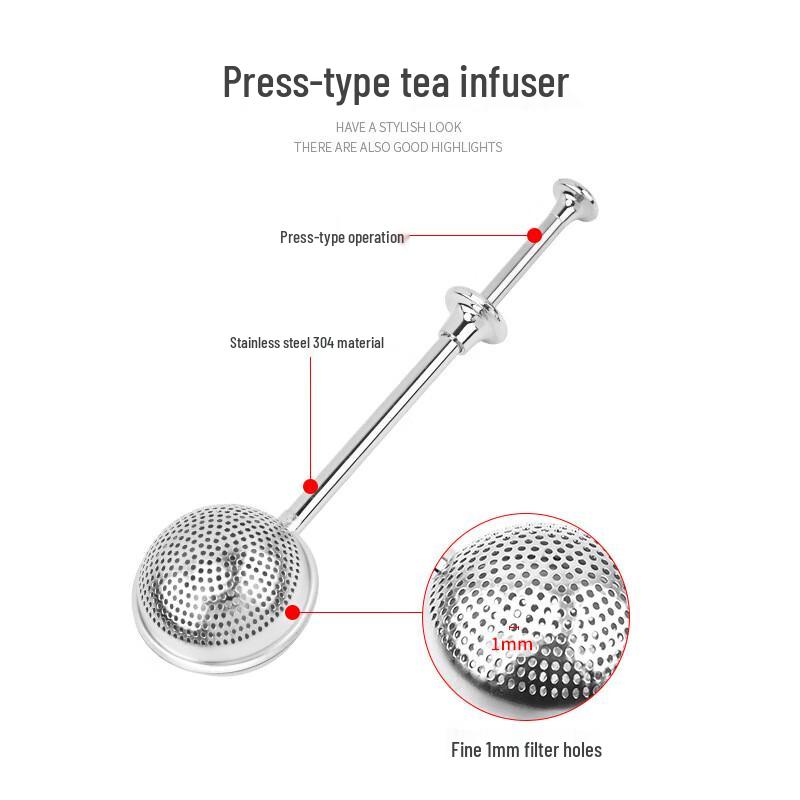 Press-type tea infuser

HAVE A STYLISH LOOK
THERE ARE ALSO GOOD HIGHLIGHTS

Press-type operation

Stainless steel 304 material

1mm

Fine 1mm filter holes