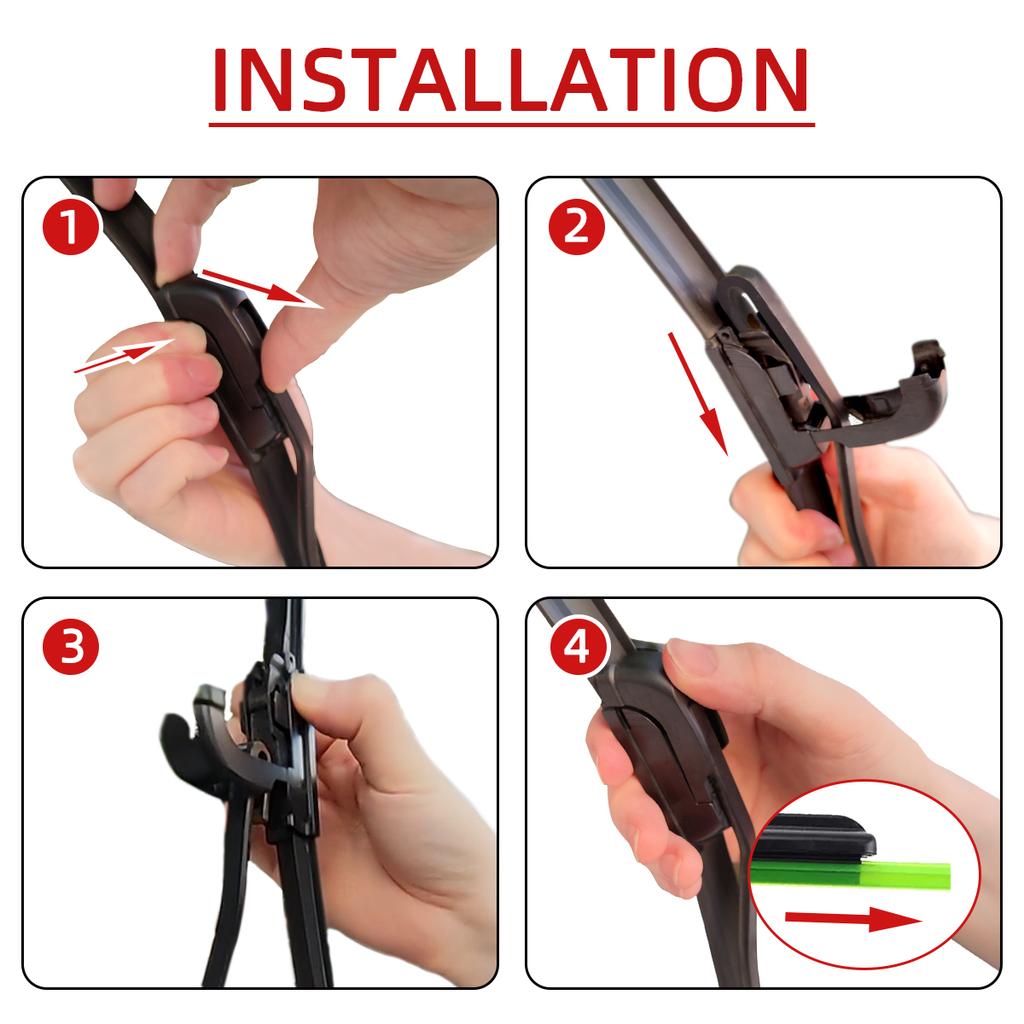 INSTALLATION

1

2

3

4