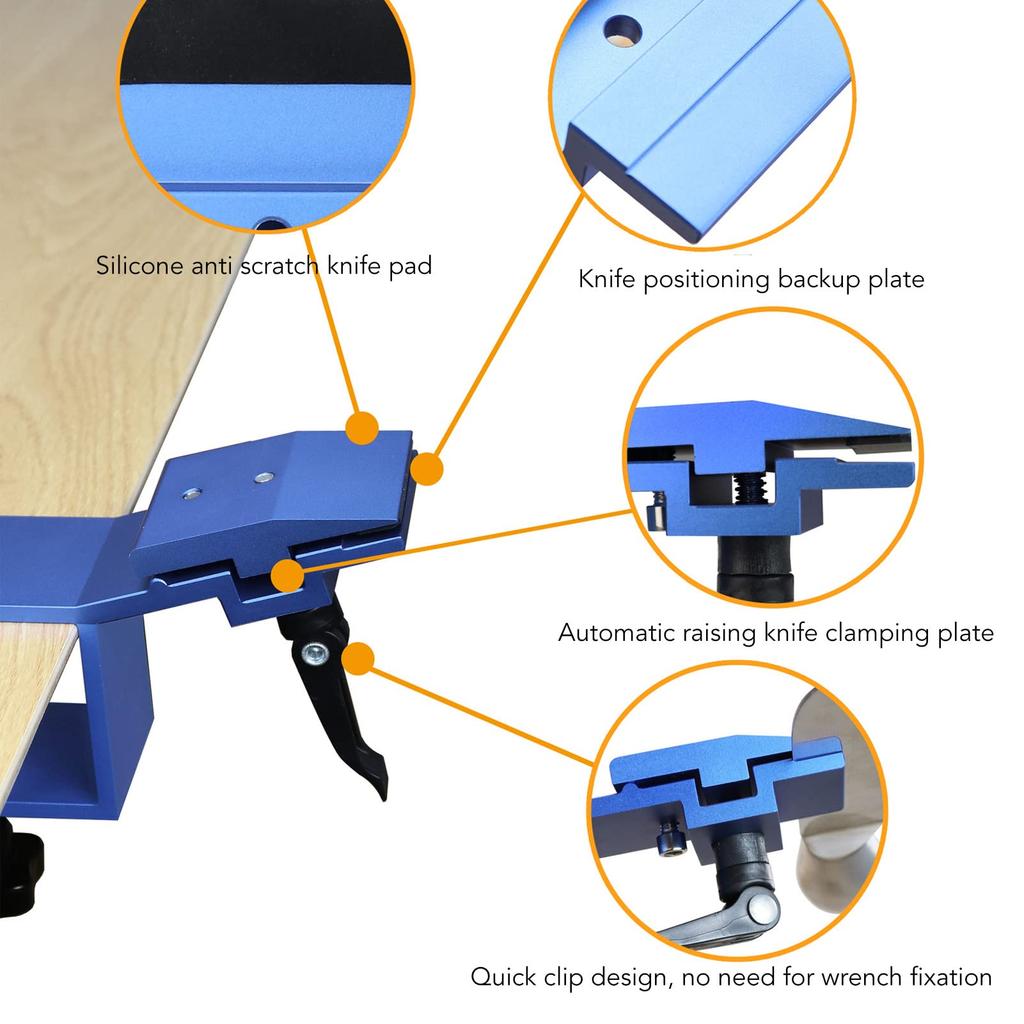 Silicone anti scratch knife pad

Knife positioning backup plate

Automatic raising knife clamping plate

Quick clip design, no need for wrench fixation