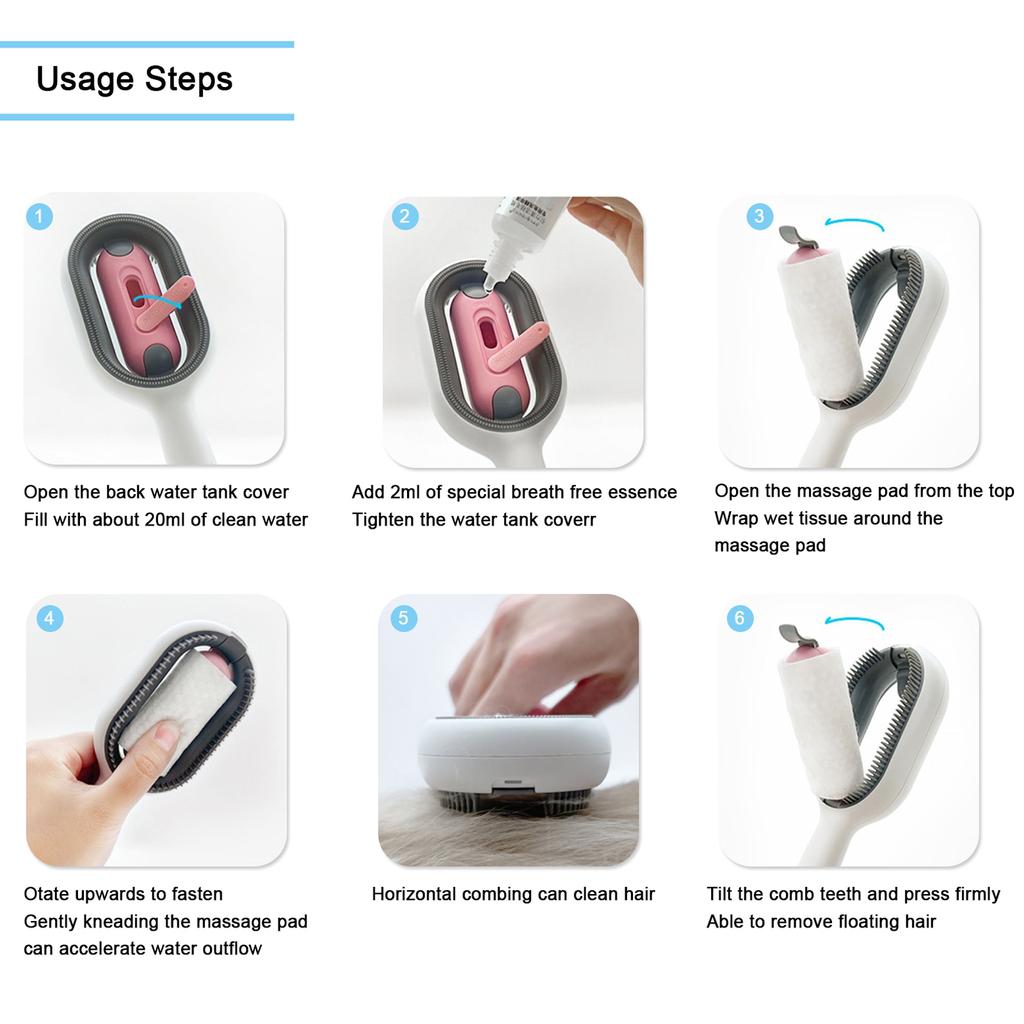 Usage Steps

1

Open the back water tank cover
Fill with about 20ml of clean water

2

Add 2ml of special breath free essence
Tighten the water tank coverr

3

Open the massage pad from the top
Wrap wet tissue around the massage pad

4

Otate upwards to fasten
Gently kneading the massage pad can accelerate water outflow

5

Horizontal combing can clean hair

6

Tilt the comb teeth and press firmly
Able to remove floating hair