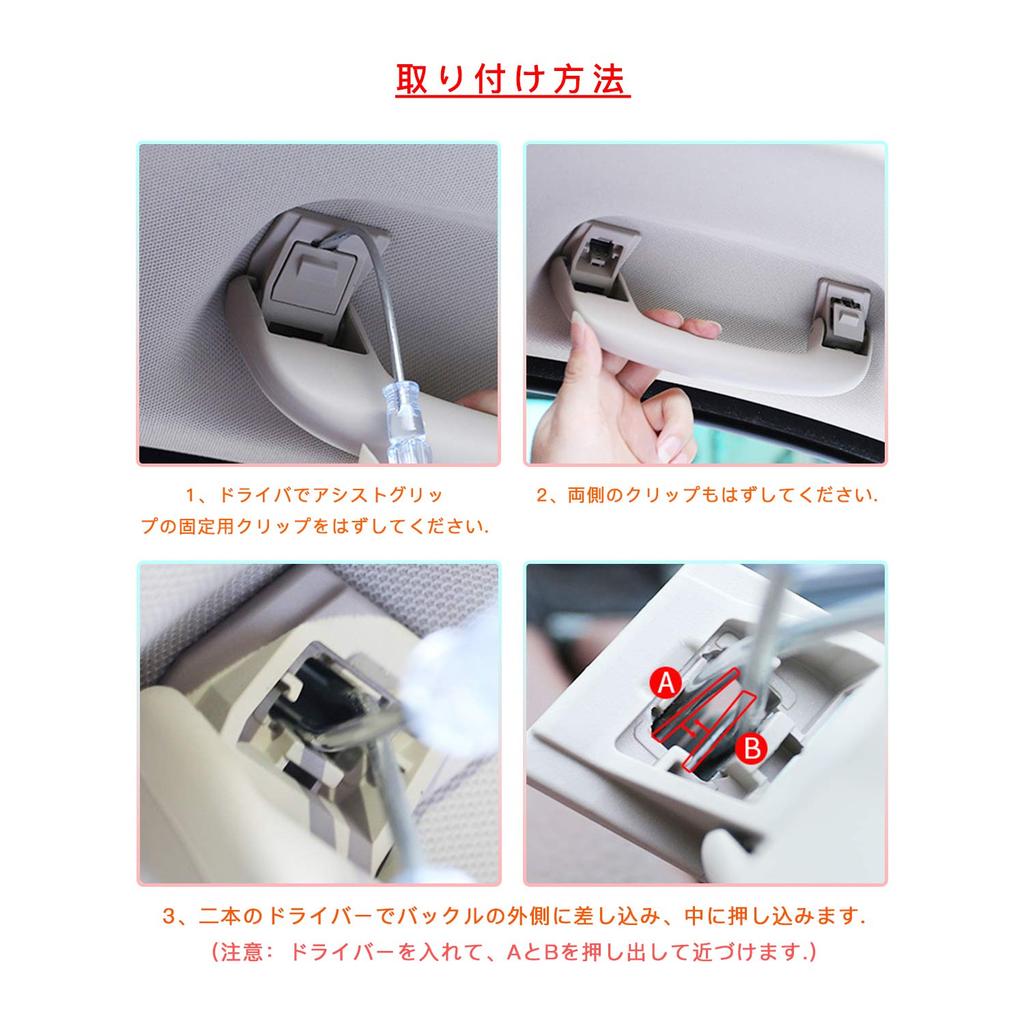 取り付け方法

1、ドライバでアシストグリップの固定用クリップをはずしてください.

2、両側のクリップもはずしてください.

A

B

3、二本のドライバーでバックルの外側に差し込み、中に押し込みます.
（注意：ドライバーを入れて、AとBを押し出して近づけます.）