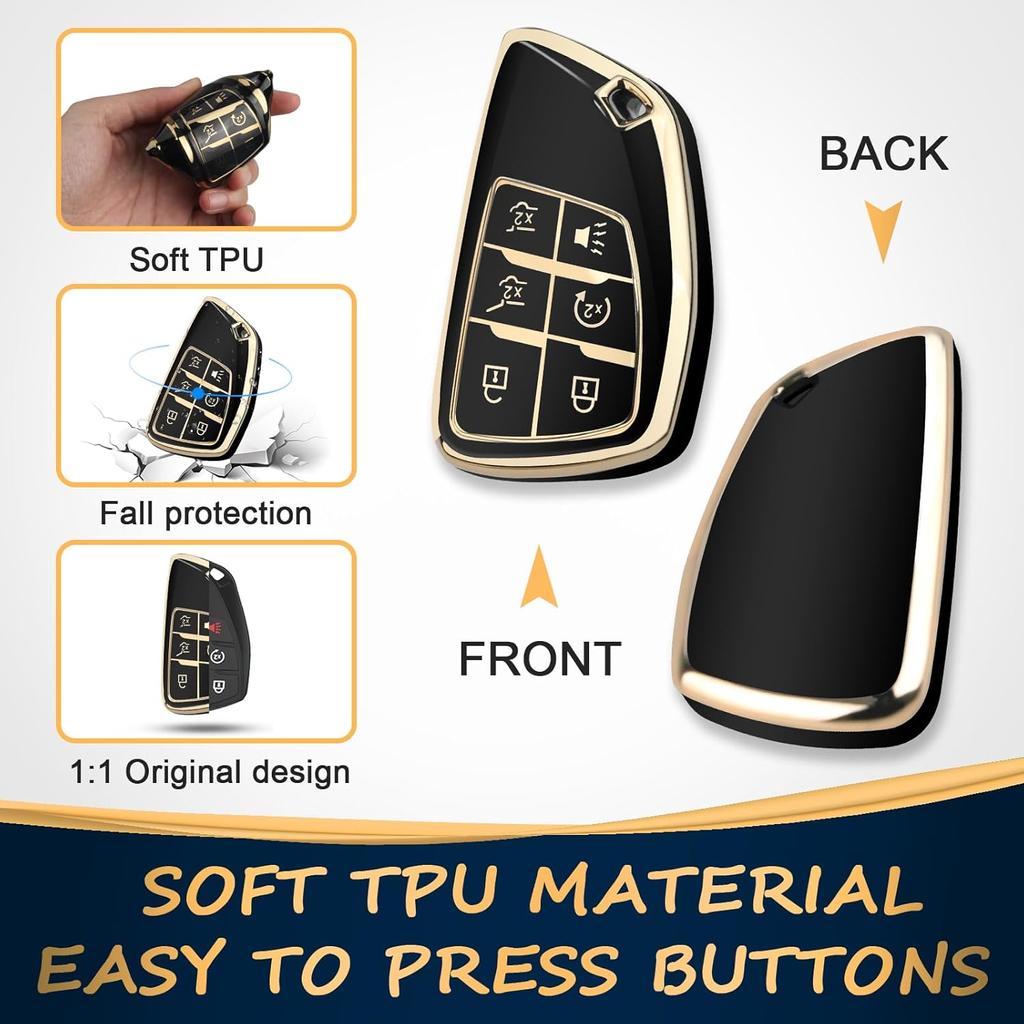 Soft TPU

Fall protection

1:1 Original design

BACK

FRONT

SOFT TPU MATERIAL
EASY TO PRESS BUTTONS