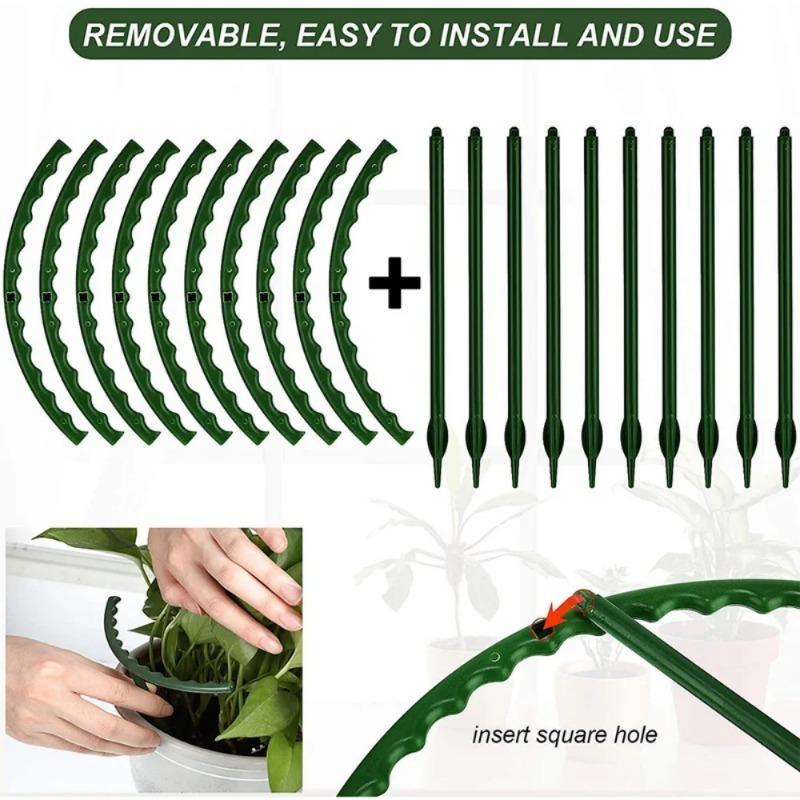 REMOVABLE, EASY TO INSTALL AND USE

+

insert square hole