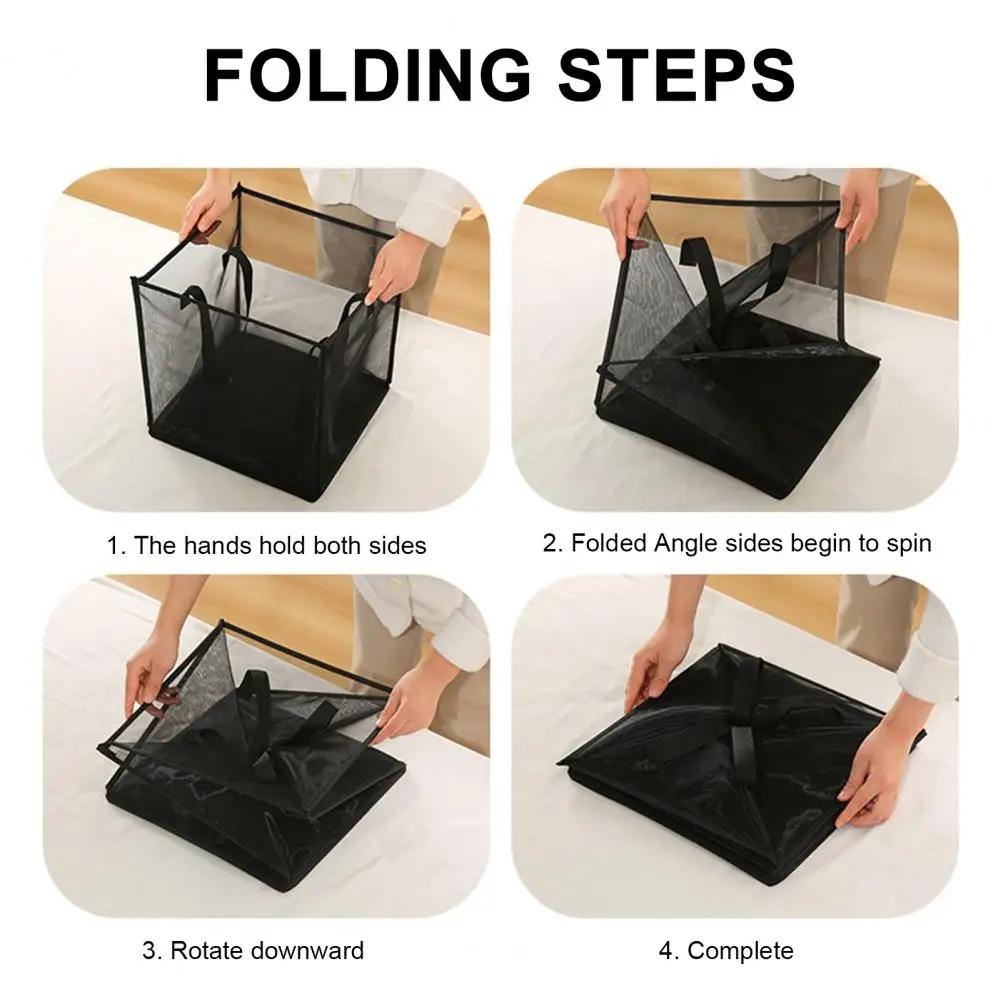 FOLDING STEPS

1. The hands hold both sides

2. Folded Angle sides begin to spin

3. Rotate downward

4. Complete