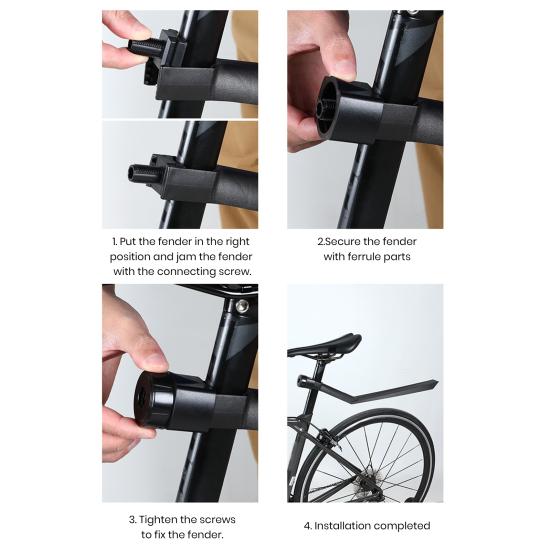 1. Put the fender in the right position and jam the fender with the connecting screw.

2.Secure the fender with ferrule parts

3. Tighten the screws to fix the fender.

4. Installation completed