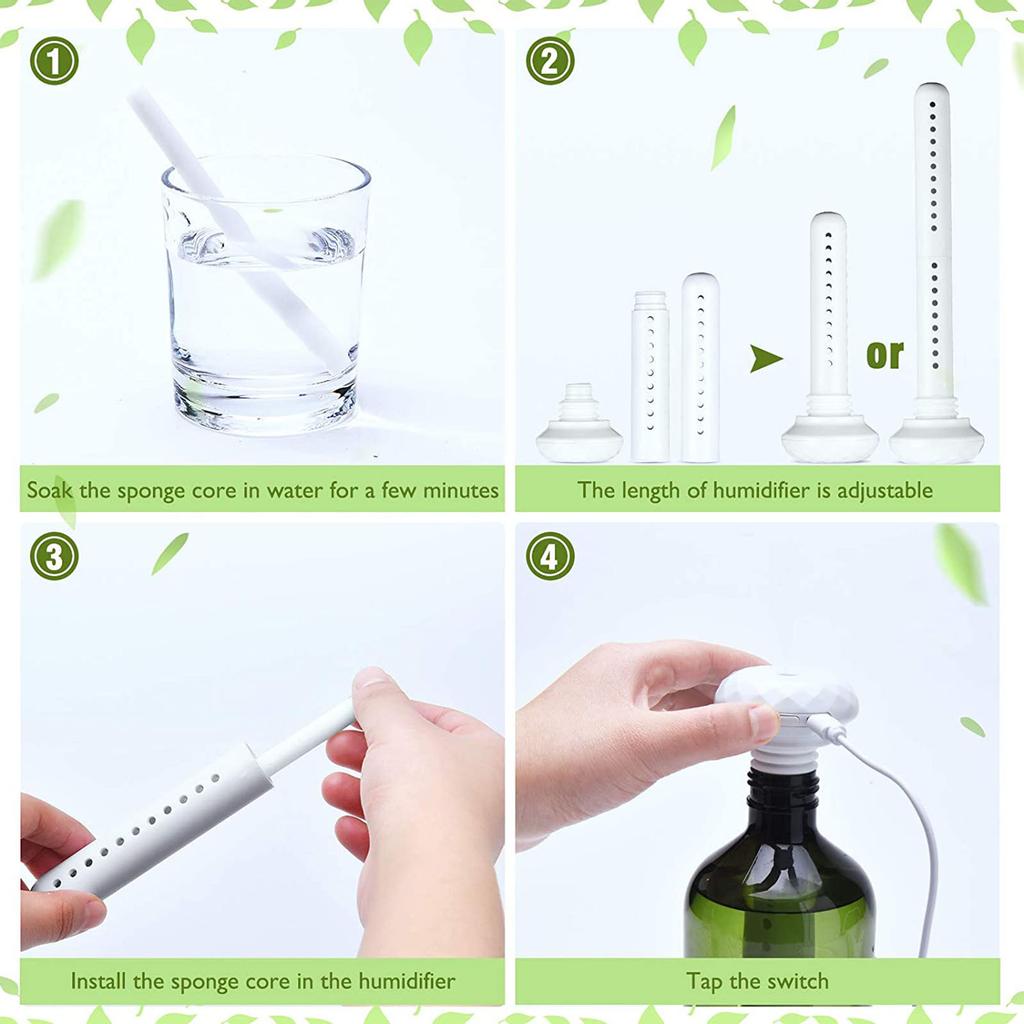 1

Soak the sponge core in water for a few minutes

2

or

The length of humidifier is adjustable

3

Install the sponge core in the humidifier

4

Tap the switch