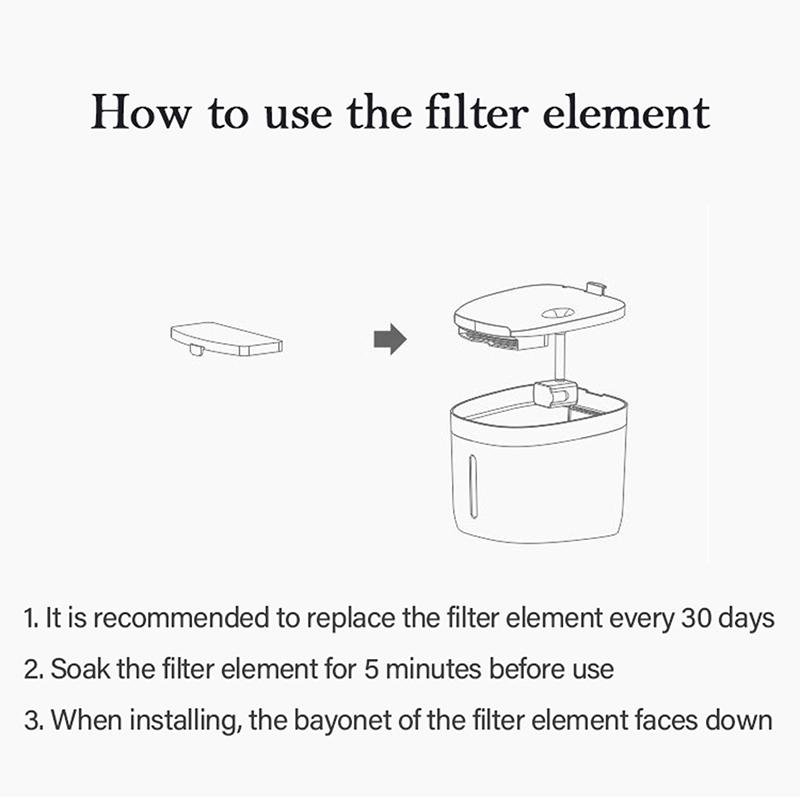 How to use the filter element

1. It is recommended to replace the filter element every 30 days

2. Soak the filter element for 5 minutes before use

3. When installing, the bayonet of the filter element faces down