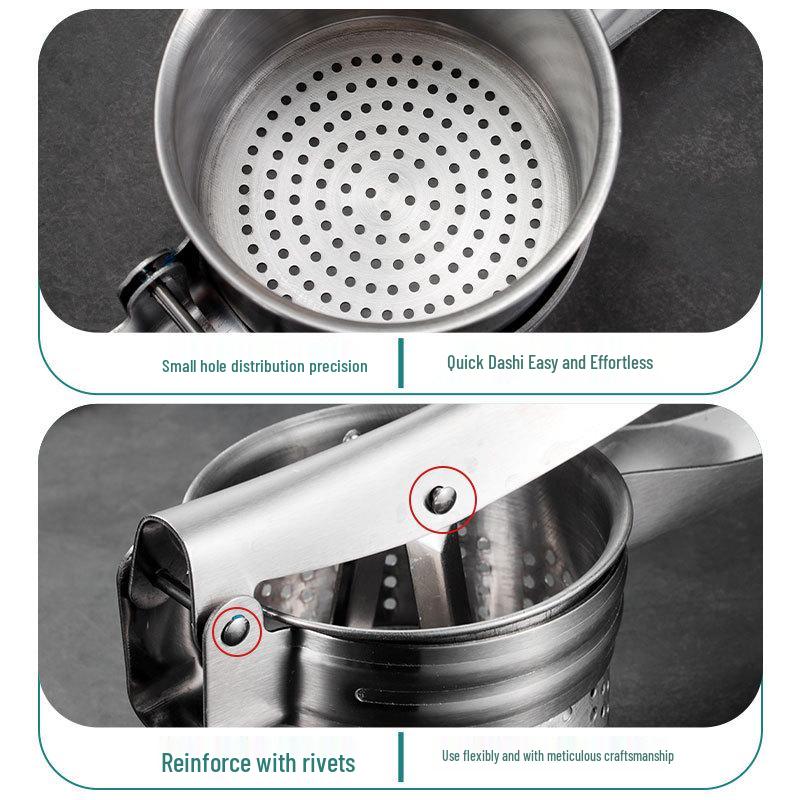 Small hole distribution precision

Quick Dashi Easy and Effortless

Reinforce with rivets

Use flexibly and with meticulous craftsmanship