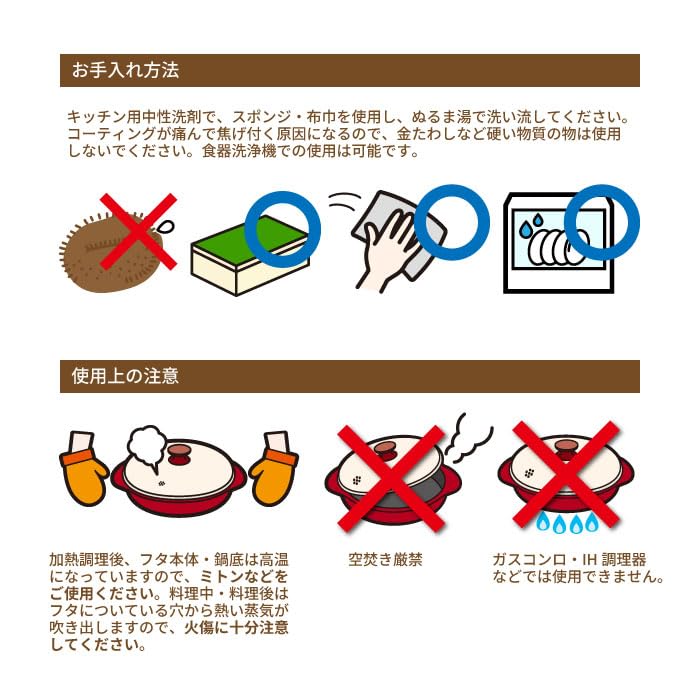 お手入れ方法

キッチン用中性洗剤で、スポンジ・布巾を使用し、ぬるま湯で洗い流してください。コーティングが痛んで焦げ付く原因になるので、金たわしなど硬い物質の物は使用しないでください。食器洗浄機での使用は可能です。

使用上の注意

加熱調理後、フタ本体・鍋底は高温になっていますので、ミトンなどをご使用ください。料理中・料理後はフタについている穴から熱い蒸気が吹き出しますので、火傷に十分注意してください。

空焚き厳禁

ガスコンロ・IH 調理器などでは使用できません。