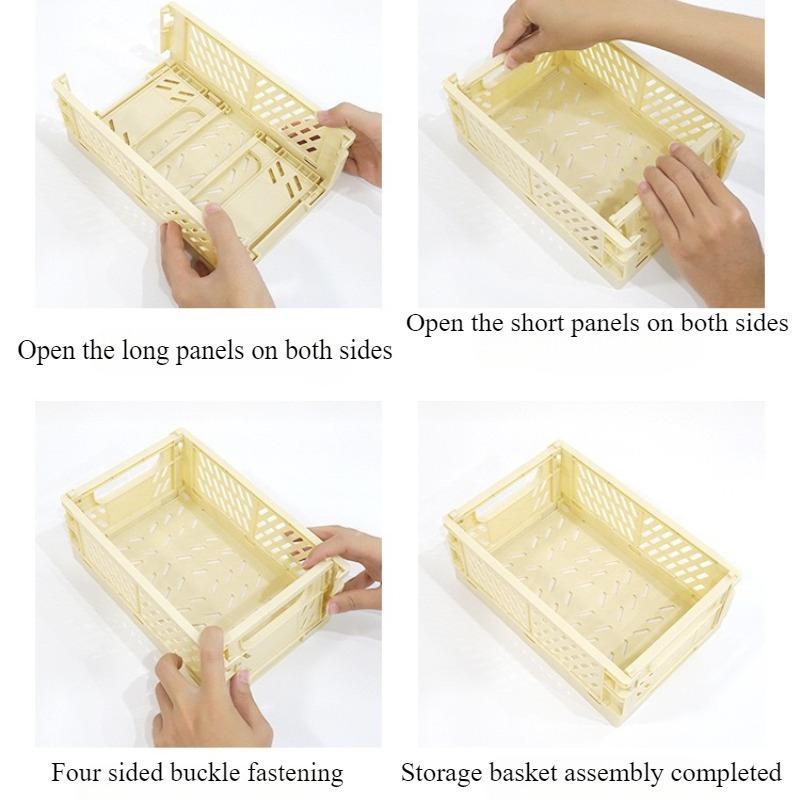 Open the long panels on both sides

Open the short panels on both sides

Four sided buckle fastening

Storage basket assembly completed