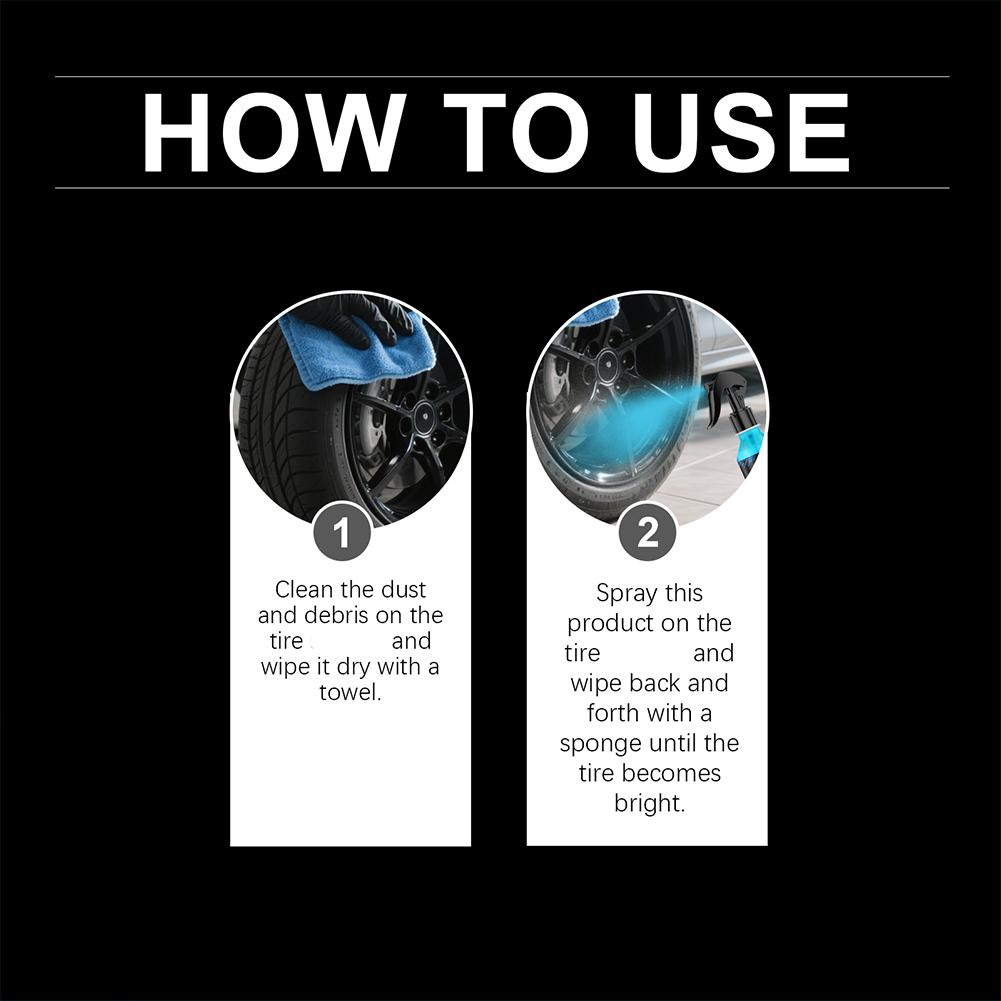 HOW TO USE

1

Clean the dust and debris on the tire and wipe it dry with a towel.

2

Spray this product on the tire and wipe back and forth with a sponge until the tire becomes bright.