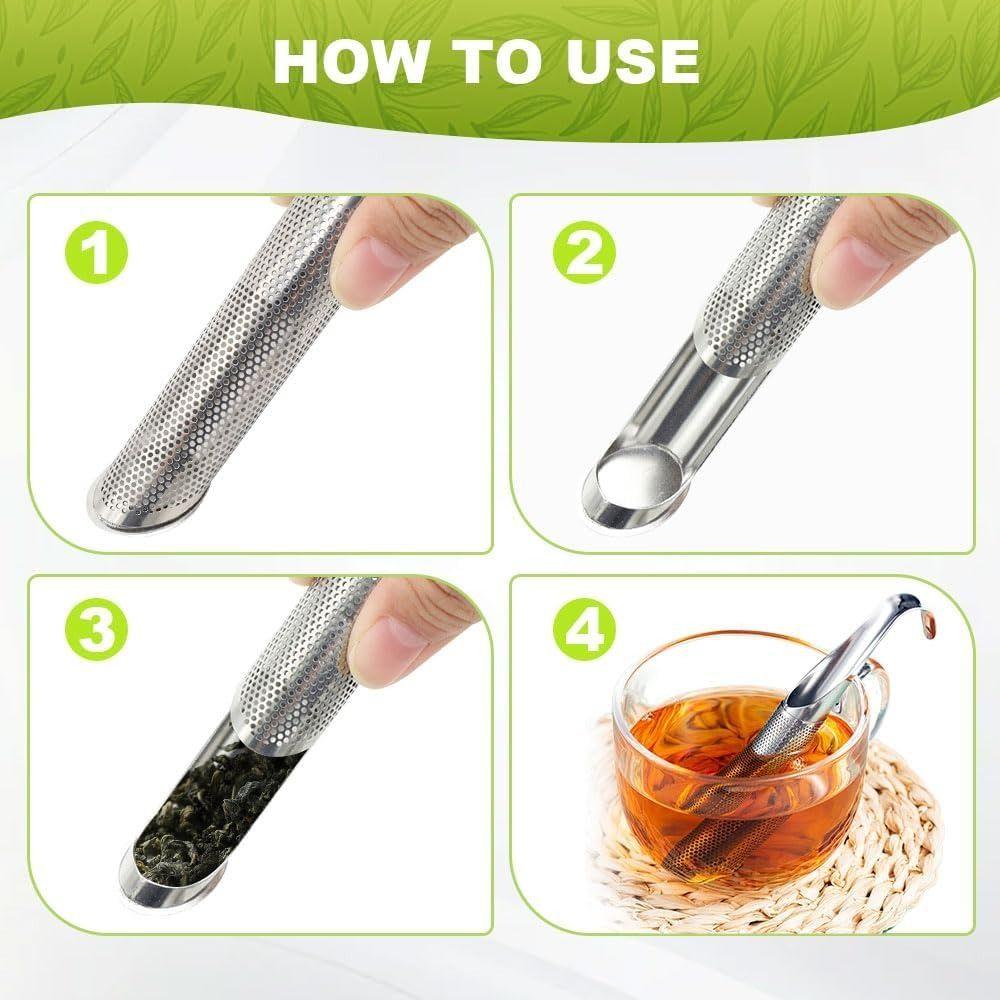 HOW TO USE

1

2

3

4