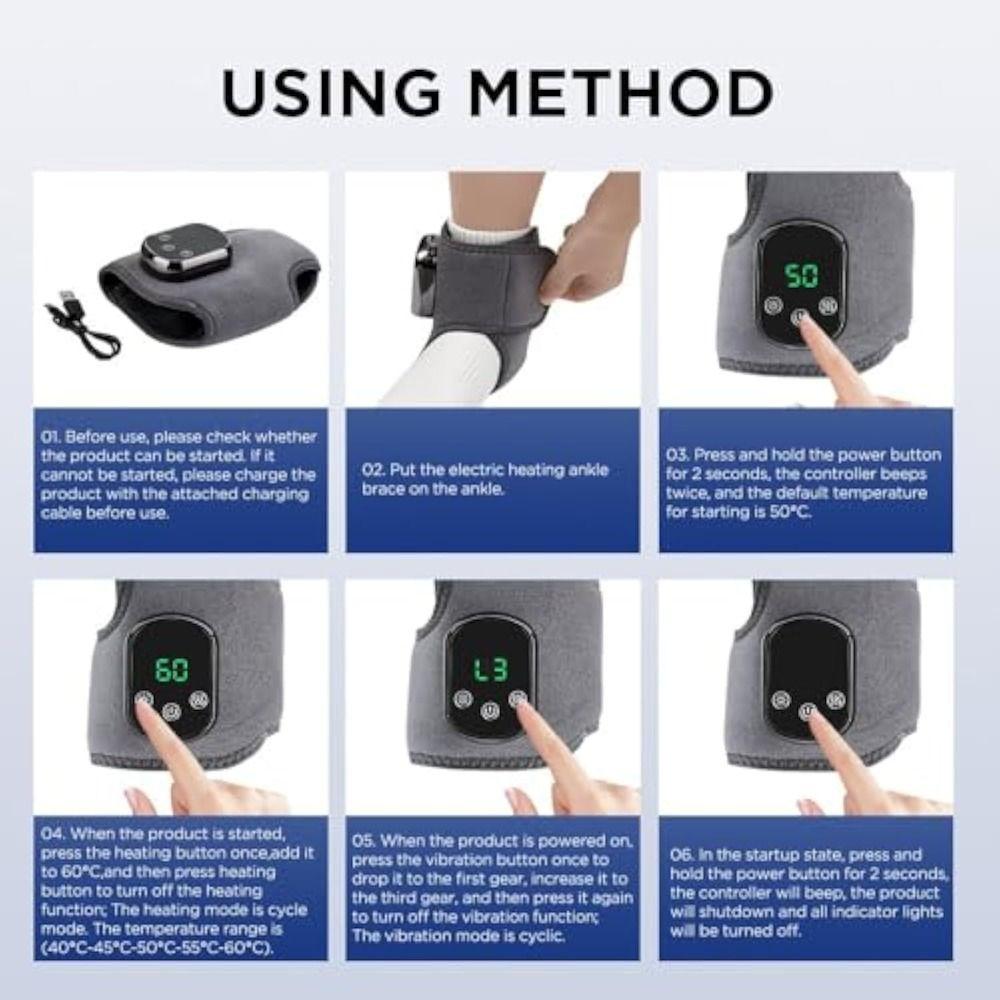 USING METHOD

50

01. Before use, please check whether the product can be started. If it cannot be started, please charge the product with the attached charging cable before use.

02. Put the electric heating ankle brace on the ankle.

03. Press and hold the power button for 2 seconds, the controller beeps twice, and the default temperature for starting is 50°C.

60

L3

04. When the product is started, press the heating button once,add it to 60°C,and then press heating button to turn off the heating function; The heating mode is cycle mode. The temperature range is (40°C-45°C-50°C-55°C-60°C).

05. When the product is powered on, press the vibration button once to drop it to the first gear, increase it to the third gear, and then press it again to turn off the vibration function; The vibration mode is cyclic.

06. In the startup state, press and hold the power button for 2 seconds, the controller will beep, the product will shutdown and all indicator lights will be turned off.