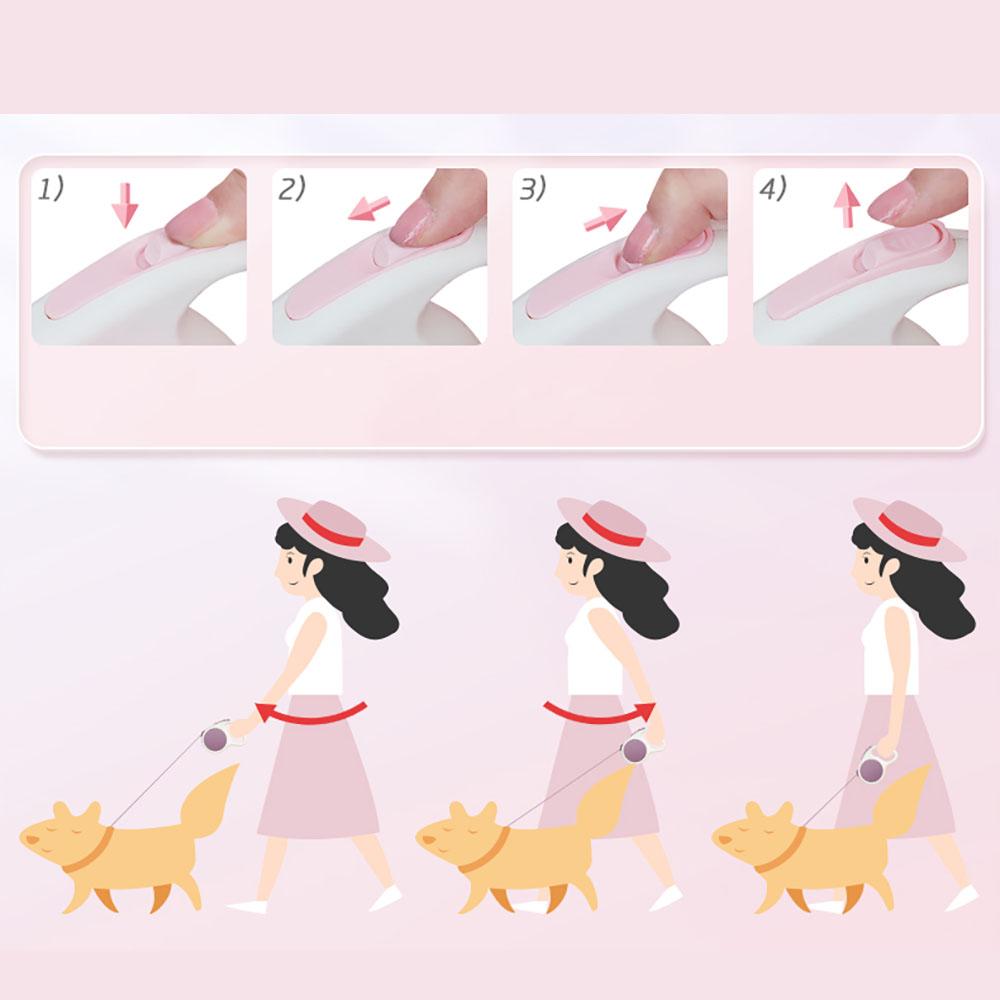 1)

2)

3)

4)