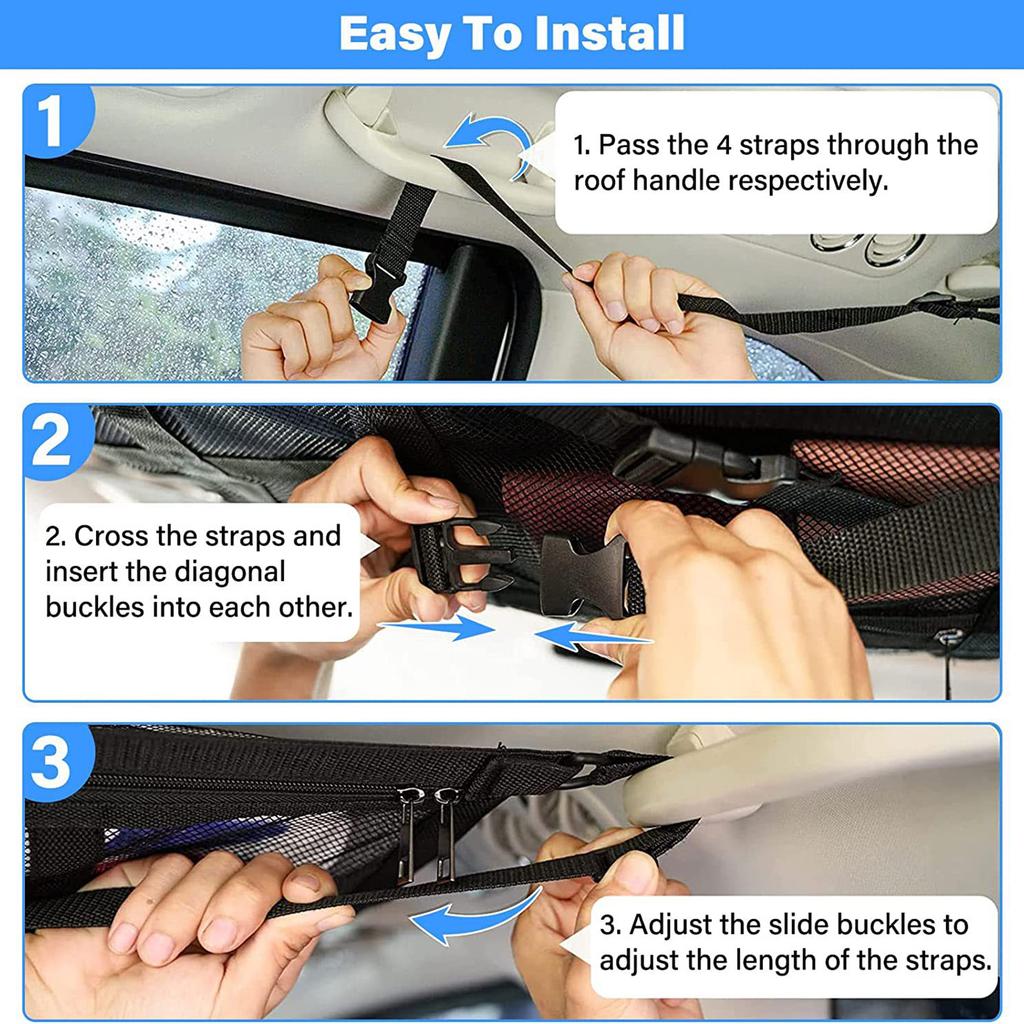 Easy To Install

1

1. Pass the 4 straps through the roof handle respectively.

2

2. Cross the straps and insert the diagonal buckles into each other.

3

3. Adjust the slide buckles to adjust the length of the straps.