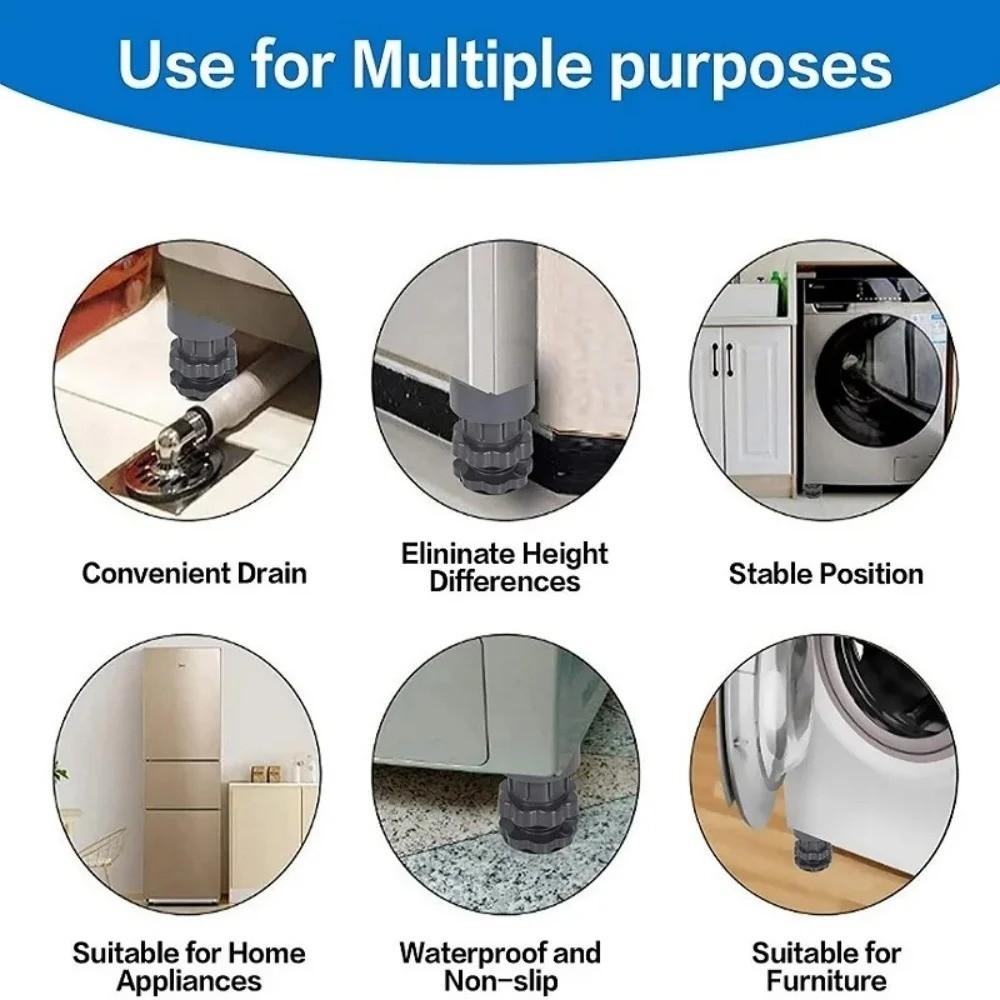 Use for Multiple purposes

Convenient Drain

Elininate Height Differences

Stable Position

Suitable for Home Appliances

Waterproof and Non-slip

Suitable for Furniture