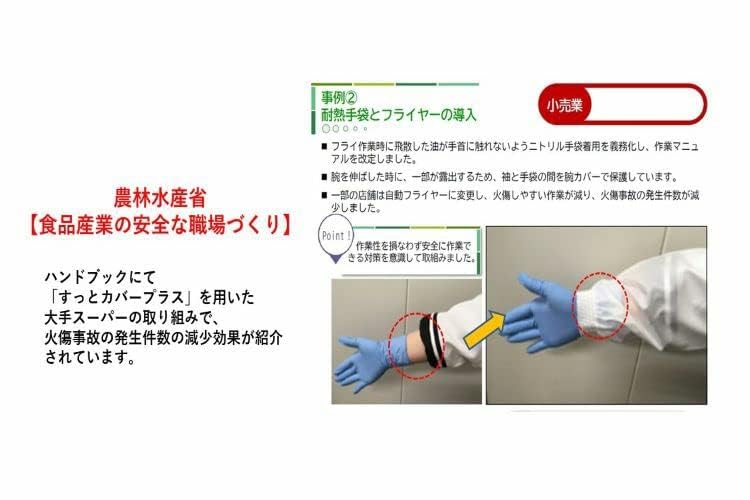 農林水産省
【食品産業の安全な職場づくり】

ハンドブックにて
「すっとカバープラス」を用いた
大手スーパーの取り組みで、
火傷事故の発生件数の減少効果が紹介されています。

事例②
耐熱手袋とフライヤーの導入

小売業

■ フライ作業時に飛散した油が手首に触れないようニトリル手袋着用を義務化し、作業マニュアルを改定しました。

■ 腕を伸ばした時に、一部が露出するため、袖と手袋の間を腕カバーで保護しています。

■ 一部の店舗は自動フライヤーに変更し、火傷しやすい作業が減り、火傷事故の発生件数が減少しました。

Point！

作業性を損なわず安全に作業できる対策を意識して取組みました。