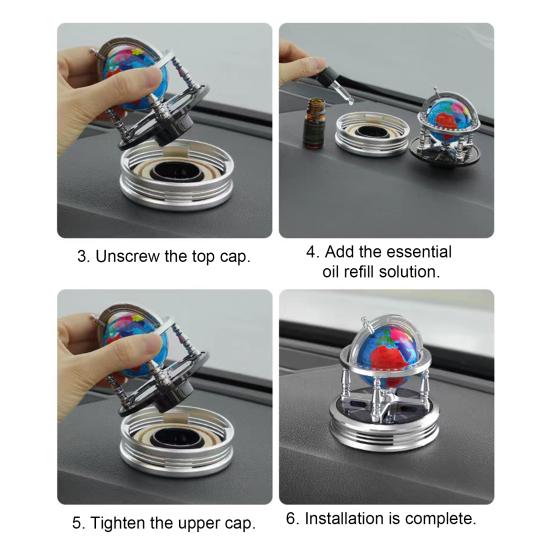 3. Unscrew the top cap.

4. Add the essential oil refill solution.

5. Tighten the upper cap.

6. Installation is complete.