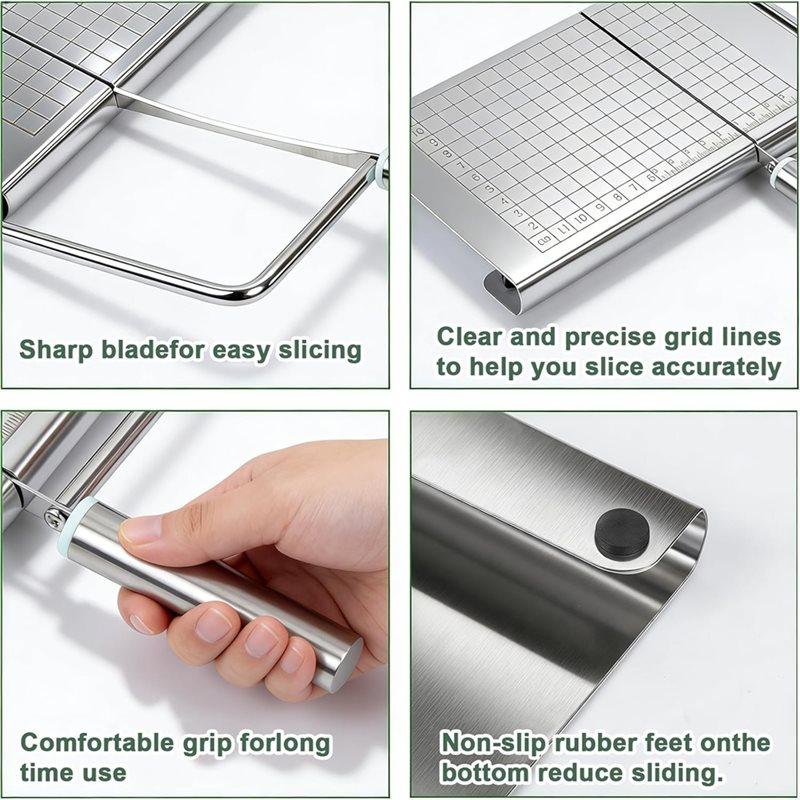 Sharp bladefor easy slicing

Clear and precise grid lines to help you slice accurately

Comfortable grip forlong time use

Non-slip rubber feet onthe bottom reduce sliding.