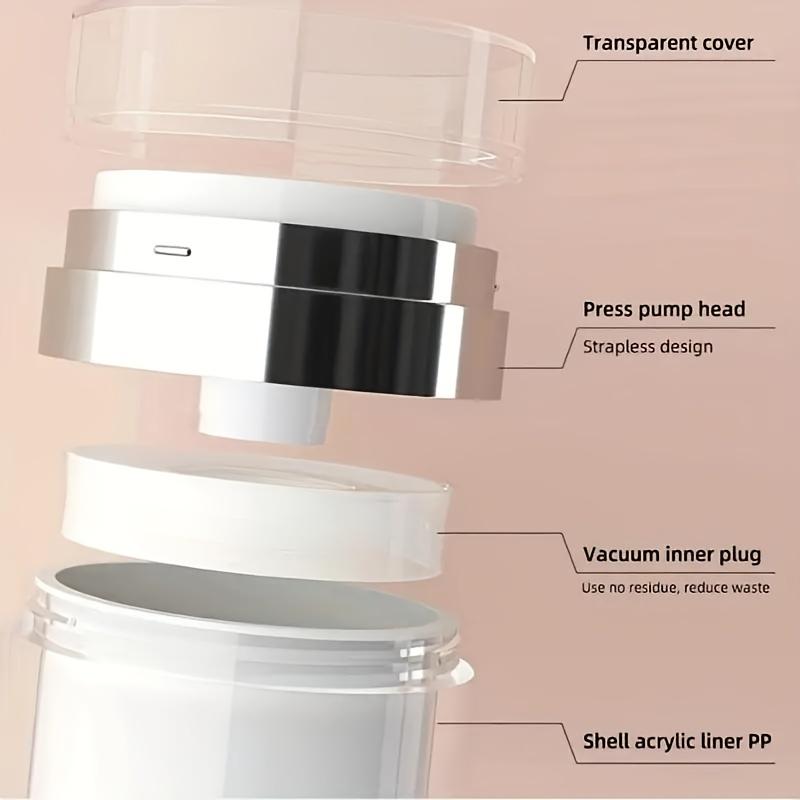 Transparent cover

Press pump head

Strapless design

Vacuum inner plug

Use no residue, reduce waste

Shell acrylic liner PP