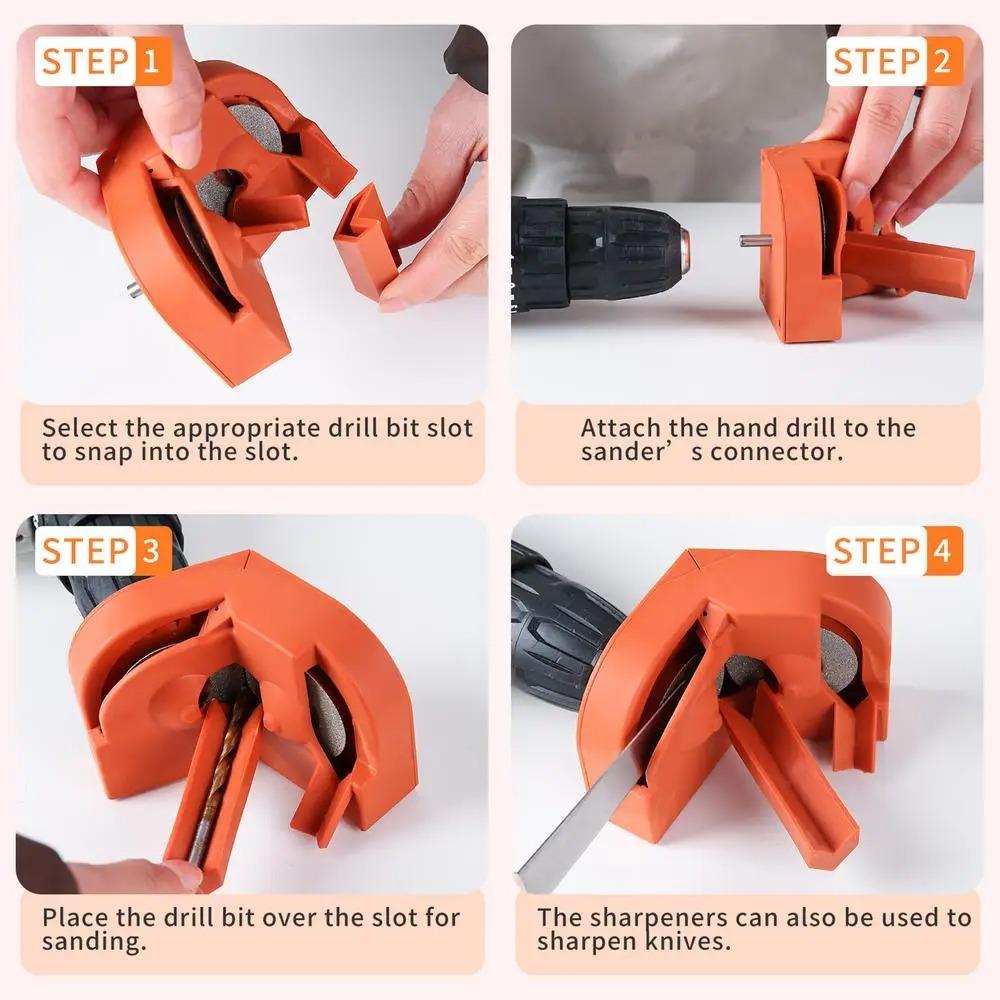 STEP 1

Select the appropriate drill bit slot to snap into the slot.

STEP 2

Attach the hand drill to the sander’s connector.

STEP 3

Place the drill bit over the slot for sanding.

STEP 4

The sharpeners can also be used to sharpen knives.