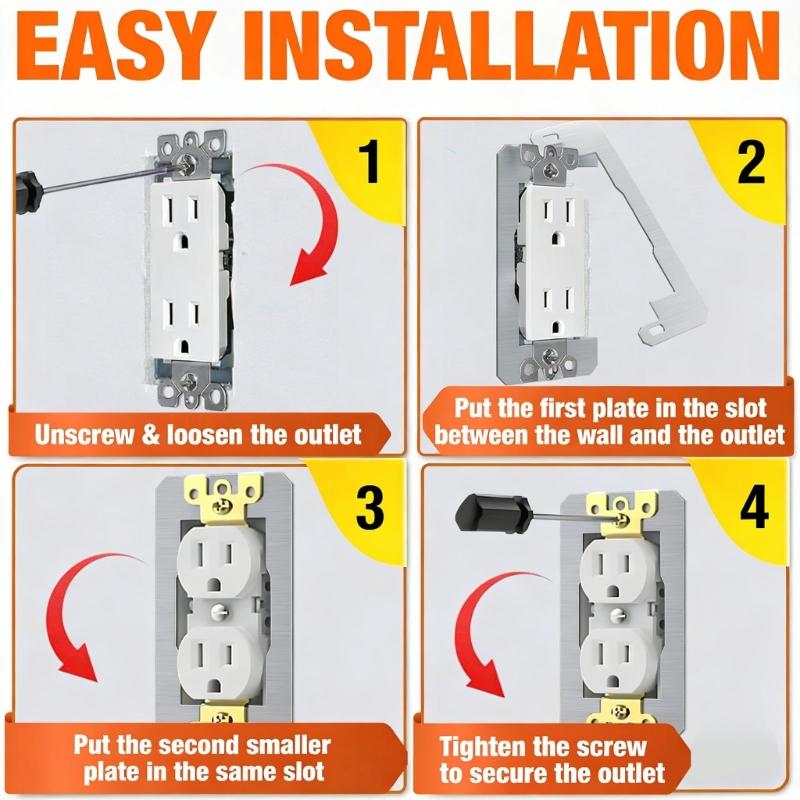 EASY INSTALLATION

1

Unscrew & loosen the outlet

2

Put the first plate in the slot between the wall and the outlet

3

Put the second smaller plate in the same slot

4

Tighten the screw to secure the outlet