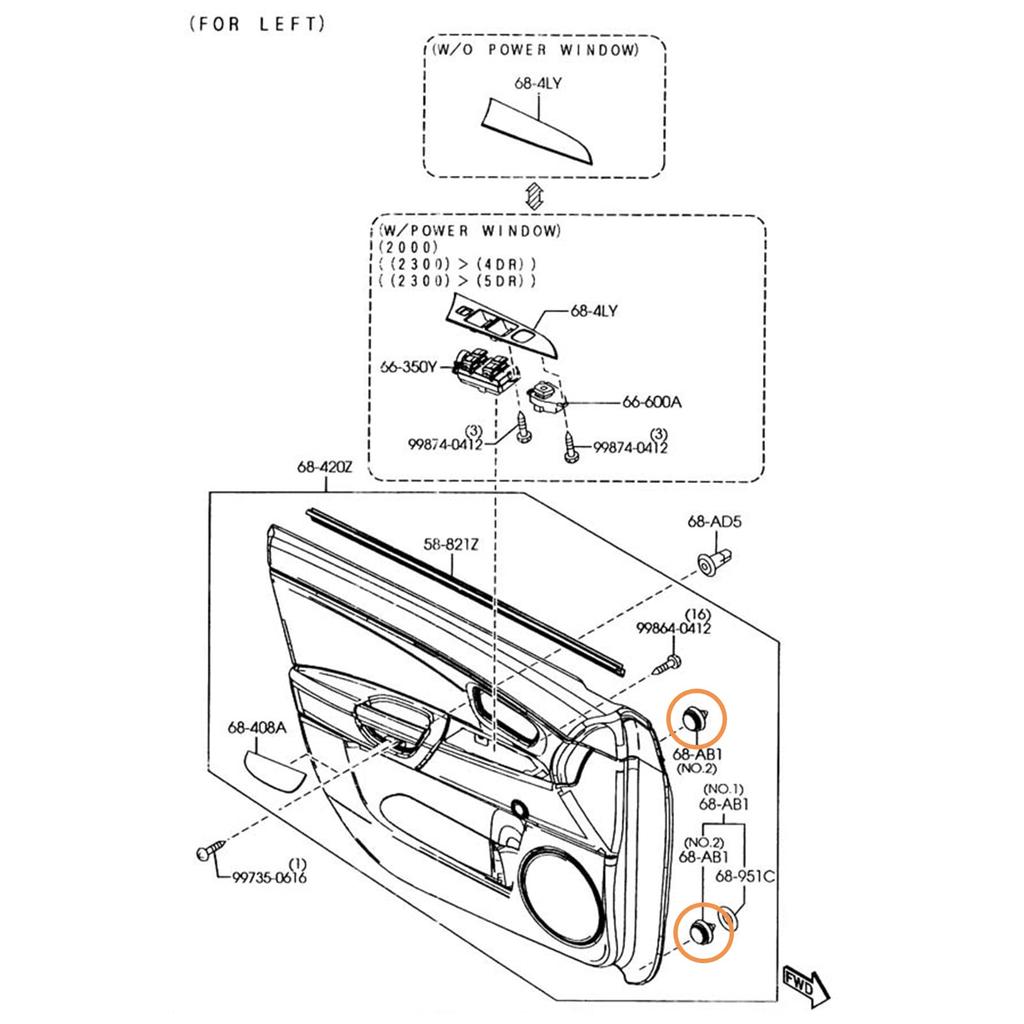 (FOR LEFT)

(W/O POWER WINDOW)
68-4LY

(W/POWER WINDOW)
(2000)
((2300)>(4DR))
((2300)>(5DR))

68-4LY
66-350Y
66-600A
(3)
99874-0412
(3)
99874-0412

68-420Z
58-821Z
68-AD5
(16)
99864-0412
68-408A
68-AB1
(NO.2)
(NO.1)
68-AB1
(NO.2)
68-AB1
68-951C
(1)
99735-0616
FWD