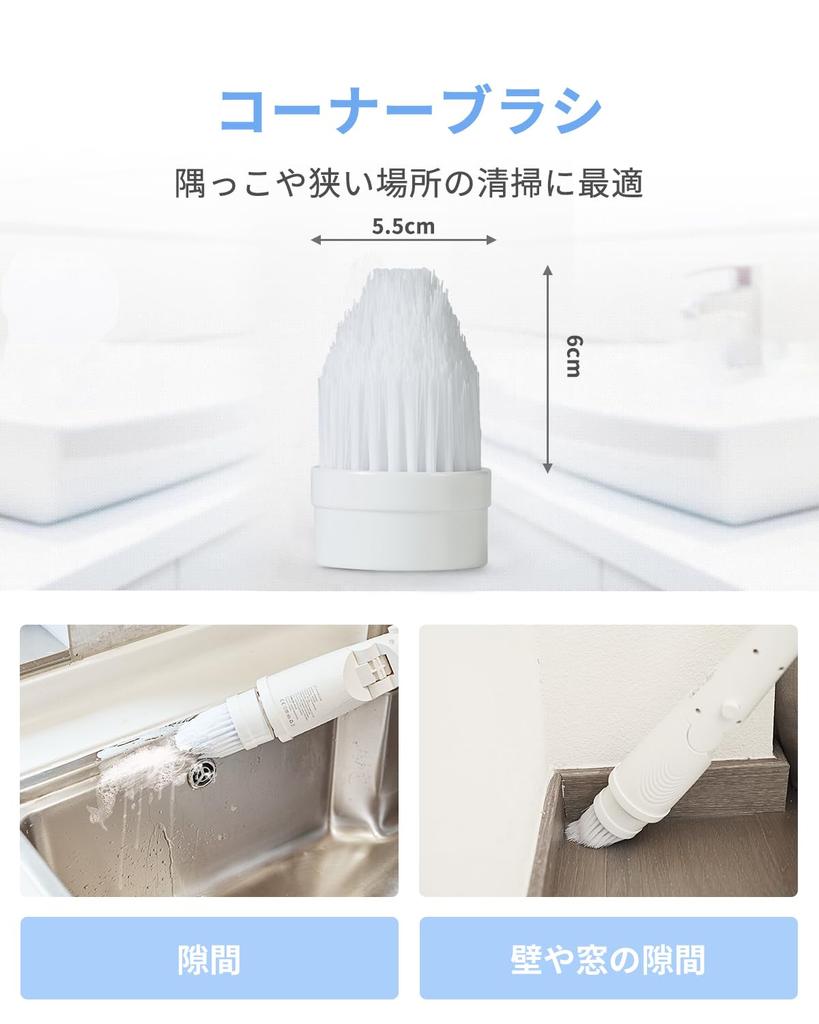 コーナーブラシ

隅っこや狭い場所の清掃に最適

5.5cm

6cm

隙間

壁や窓の隙間