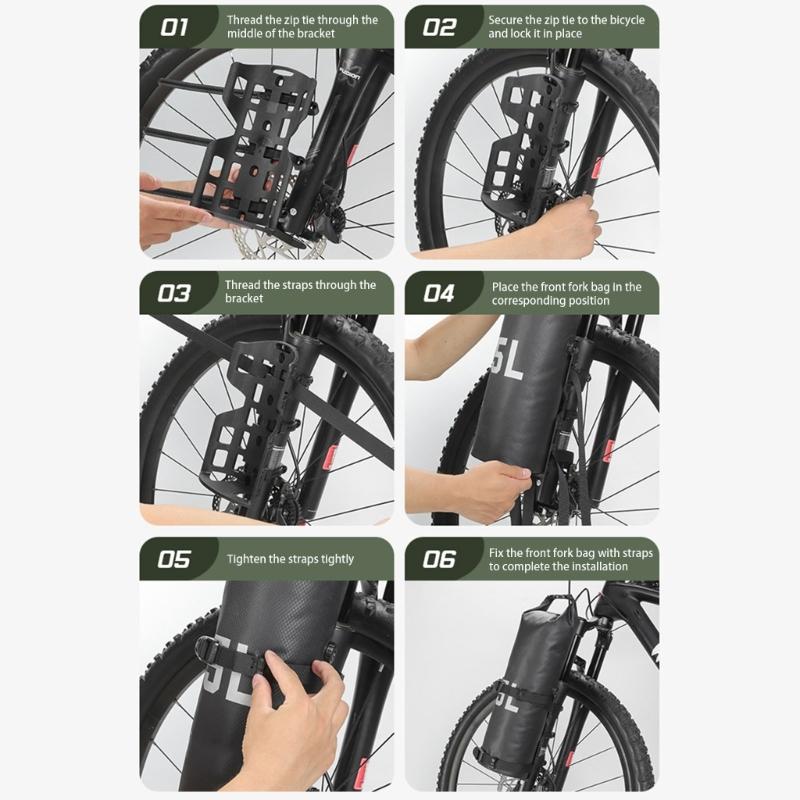 01 Thread the zip tie through the middle of the bracket

02 Secure the zip tie to the bicycle and lock it in place

03 Thread the straps through the bracket

04 Place the front fork bag in the corresponding position

5L

05 Tighten the straps tightly

5L

06 Fix the front fork bag with straps to complete the installation

5L