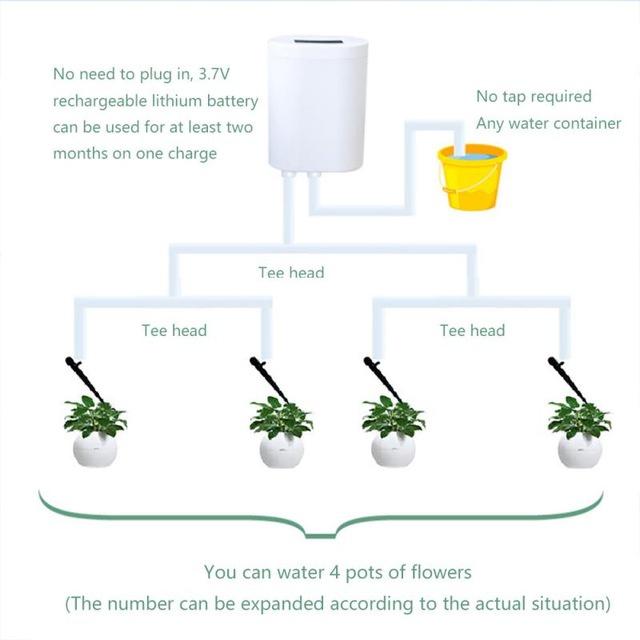 No need to plug in, 3.7V rechargeable lithium battery can be used for at least two months on one charge

No tap required
Any water container

Tee head

Tee head

Tee head

You can water 4 pots of flowers
(The number can be expanded according to the actual situation)