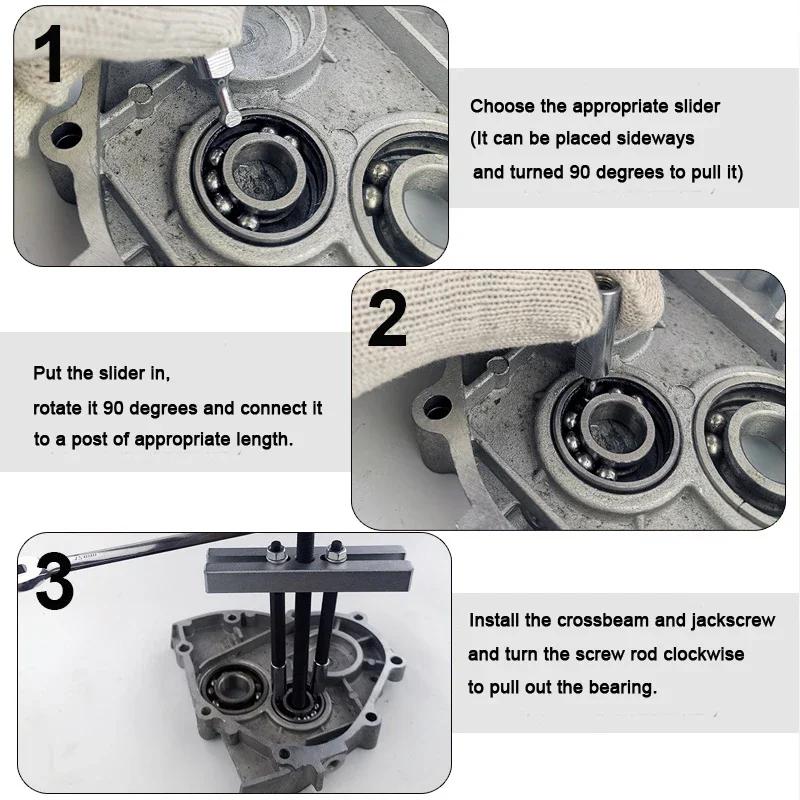 1

Choose the appropriate slider
(It can be placed sideways
and turned 90 degrees to pull it)

2

Put the slider in,
rotate it 90 degrees and connect it
to a post of appropriate length.

3

Install the crossbeam and jackscrew
and turn the screw rod clockwise
to pull out the bearing.