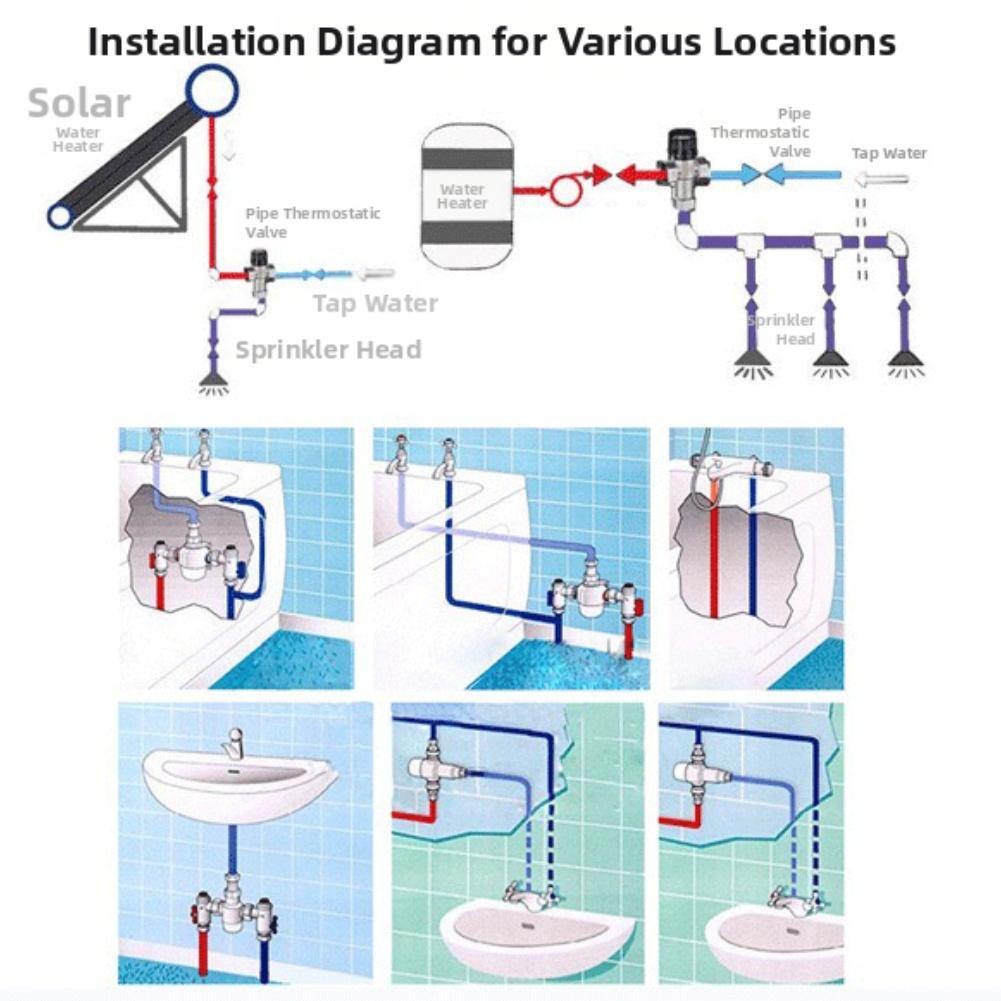 Installation Diagram for Various Locations

Solar
Water Heater

Pipe Thermostatic Valve

Tap Water

Sprinkler Head

Water Heater

Pipe Thermostatic Valve

Tap Water

Sprinkler Head