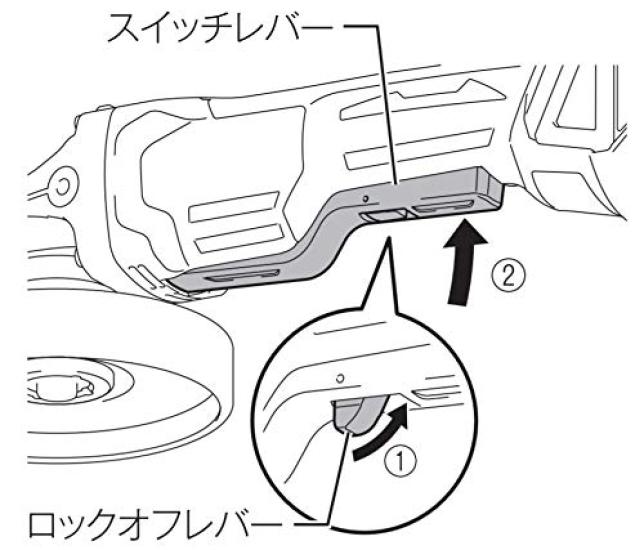 スイッチレバー

②

①

ロックオフレバー